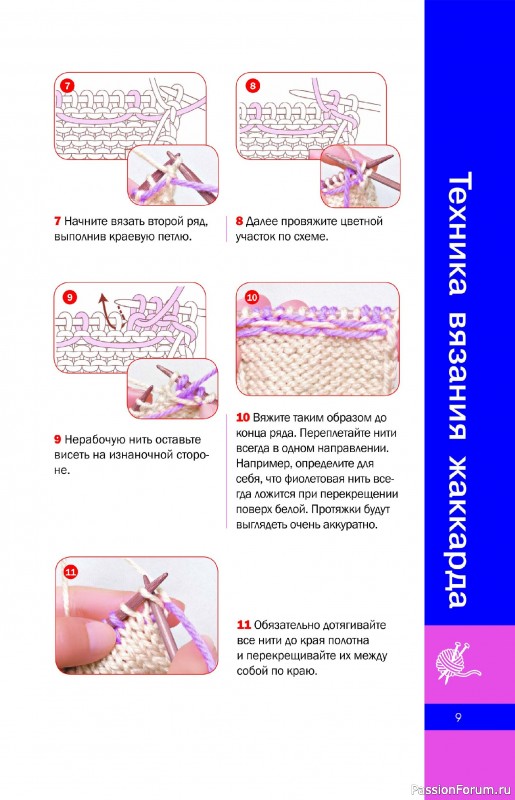 7

8

7 Начните вязать второй ряд, выполнив краевую петлю.

8 Далее провяжите цветной участок по схеме.

9

10

9 Нерабочую нить оставьте висеть на изнаночной стороне.

10 Вяжите таким образом до конца ряда. Переплетайте нити всегда в одном направлении. Например, определите для себя, что фиолетовая нить всегда ложится при перекрещении поверх белой. Протяжки будут выглядеть очень аккуратно.

11

11 Обязательно дотягивайте все нити до края полотна и перекрещивайте их между собой по краю.

Техника вязания жаккарда

9

PassionForum.ru