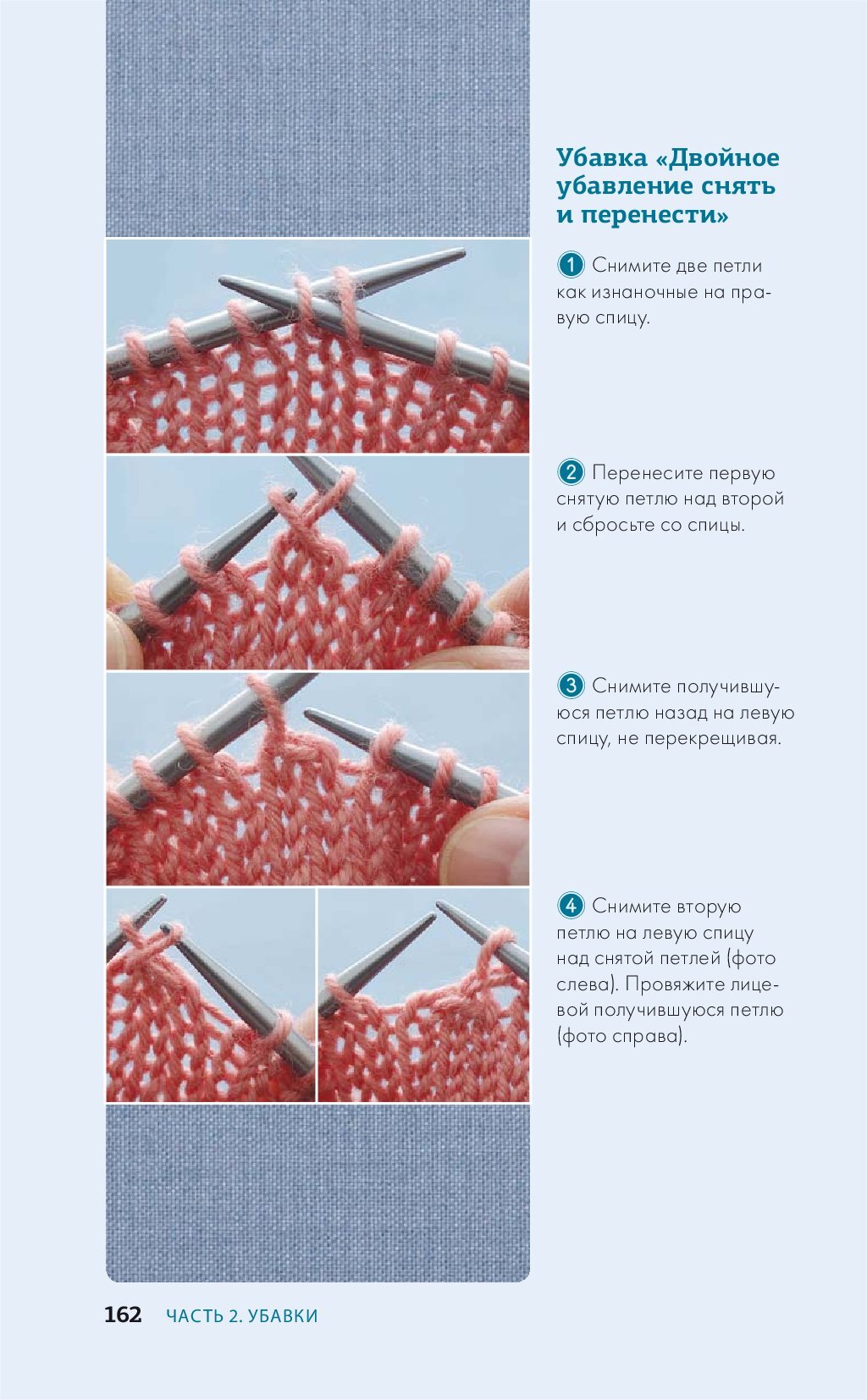 Убавка «Двойное убавление снять и перенести»

1 Снимите две петли как изнаночные на правую спицу.

2 Перенесите первую снятую петлю над второй и сбросьте со спицы.

3 Снимите получившуюся петлю назад на левую спицу, не перекрещивая.

4 Снимите вторую петлю на левую спицу над снятой петлей (фото слева). Провяжите лицевой получившуюся петлю (фото справа).

162 ЧАСТЬ 2. УБАВКИ