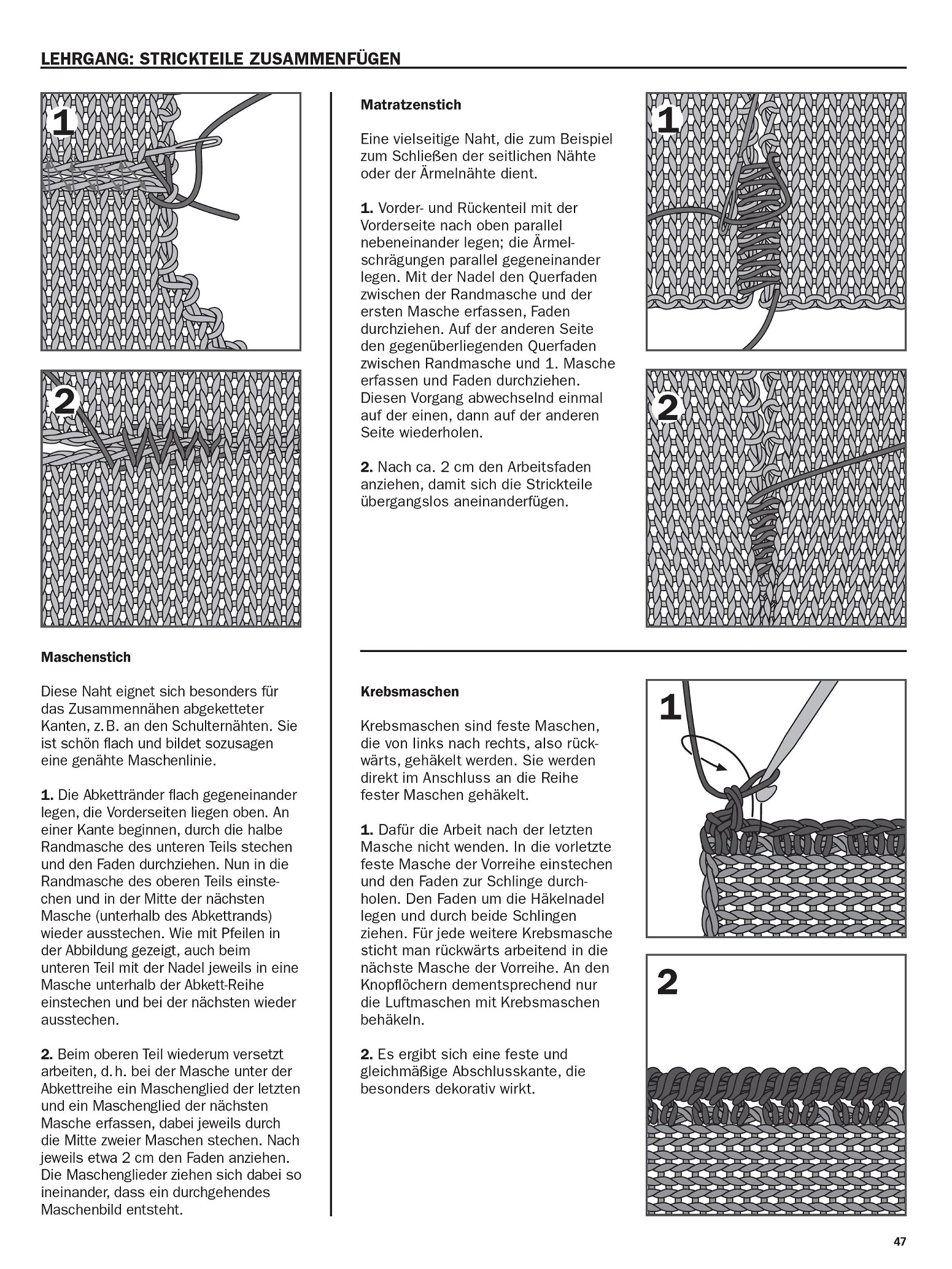 LEHRGANG: STRICKTEILE ZUSAMMENFÜGEN

1

2

Maschenstich

Diese Naht eignet sich besonders für das Zusammennähen abgeketteter Kanten, z. B. an den Schulternähten. Sie ist schön flach und bildet sozusagen eine genähte Maschenlinie.

1. Die Abkettränder flach gegeneinander legen, die Vorderseiten liegen oben. An einer Kante beginnen, durch die halbe Randmasche des unteren Teils stechen und den Faden durchziehen. Nun in die Randmasche des oberen Teils einstechen und in der Mitte der nächsten Masche (unterhalb des Abkettrands) wieder ausstechen. Wie mit Pfeilen in der Abbildung gezeigt, auch beim unteren Teil mit der Nadel jeweils in eine Masche unterhalb der Abkett-Reihe einstechen und bei der nächsten wieder ausstechen.

2. Beim oberen Teil wiederum versetzt arbeiten, d. h. bei der Masche unter der Abkettreihe ein Maschenglied der letzten und ein Maschenglied der nächsten Masche erfassen, dabei jeweils durch die Mitte zweier Maschen stechen. Nach jeweils etwa 2 cm den Faden anziehen. Die Maschenglieder ziehen sich dabei so ineinander, dass ein durchgehendes Maschenbild entsteht.

Matratzenstich

Eine vielseitige Naht, die zum Beispiel zum Schließen der seitlichen Nähte oder der Ärmelnähte dient.

1. Vorder- und Rückenteil mit der Vorderseite nach oben parallel nebeneinander legen; die Ärmelschrägungen parallel gegeneinander legen. Mit der Nadel den Querfaden zwischen der Randmasche und der ersten Masche erfassen, Faden durchziehen. Auf der anderen Seite den gegenüberliegenden Querfaden zwischen Randmasche und 1. Masche erfassen und Faden durchziehen. Diesen Vorgang abwechselnd einmal auf der einen, dann auf der anderen Seite wiederholen.

2. Nach ca. 2 cm den Arbeitsfaden anziehen, damit sich die Strickteile übergangslos aneinanderfügen.

1

2

Krebsmaschen

Krebsmaschen sind feste Maschen, die von links nach rechts, also rückwärts, gehäkelt werden. Sie werden direkt im Anschluss an die Reihe fester Maschen gehäkelt.

1. Dafür die Arbeit nach der letzten Masche nicht wenden. In die vorletzte feste Masche der Vorreihe einstechen und den Faden zur Schlinge durchholen. Den Faden um die Häkelnadel legen und durch beide Schlingen ziehen. Für jede weitere Krebsmasche sticht man rückwärts arbeitend in die nächste Masche der Vorreihe. An den Knopflöchern dementsprechend nur die Luftmaschen mit Krebsmaschen behäkeln.

2. Es ergibt sich eine feste und gleichmäßige Abschlusskante, die besonders dekorativ wirkt.

1

2

47