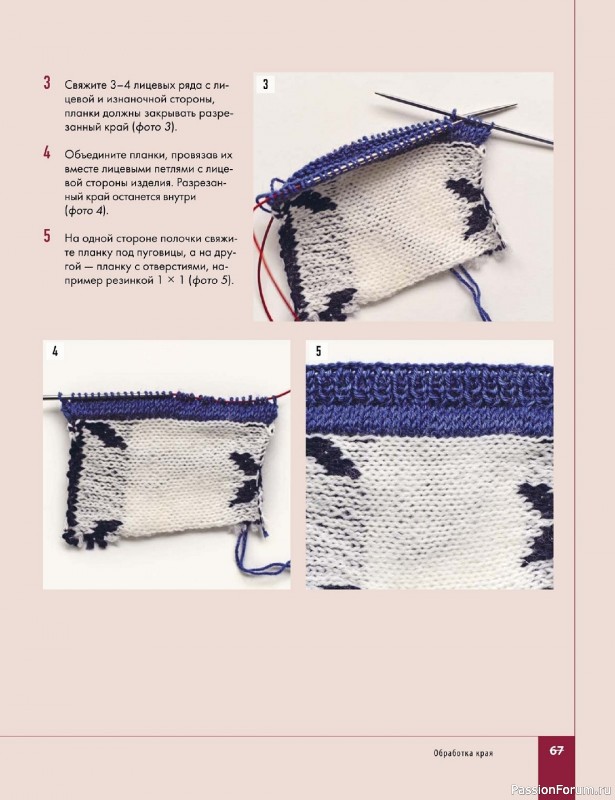 3 Свяжите 3–4 лицевых ряда с лицевой и изнаночной стороны, планки должны закрывать разрезанный край (фото 3).

4 Объедините планки, провязав их вместе лицевыми петлями с лицевой стороны изделия. Разрезанный край останется внутри (фото 4).

5 На одной стороне полочки свяжите планку под пуговицы, а на другой — планку с отверстиями, например резинкой 1 × 1 (фото 5).

3

4

5

Обработка края

67

PassionForum.ru