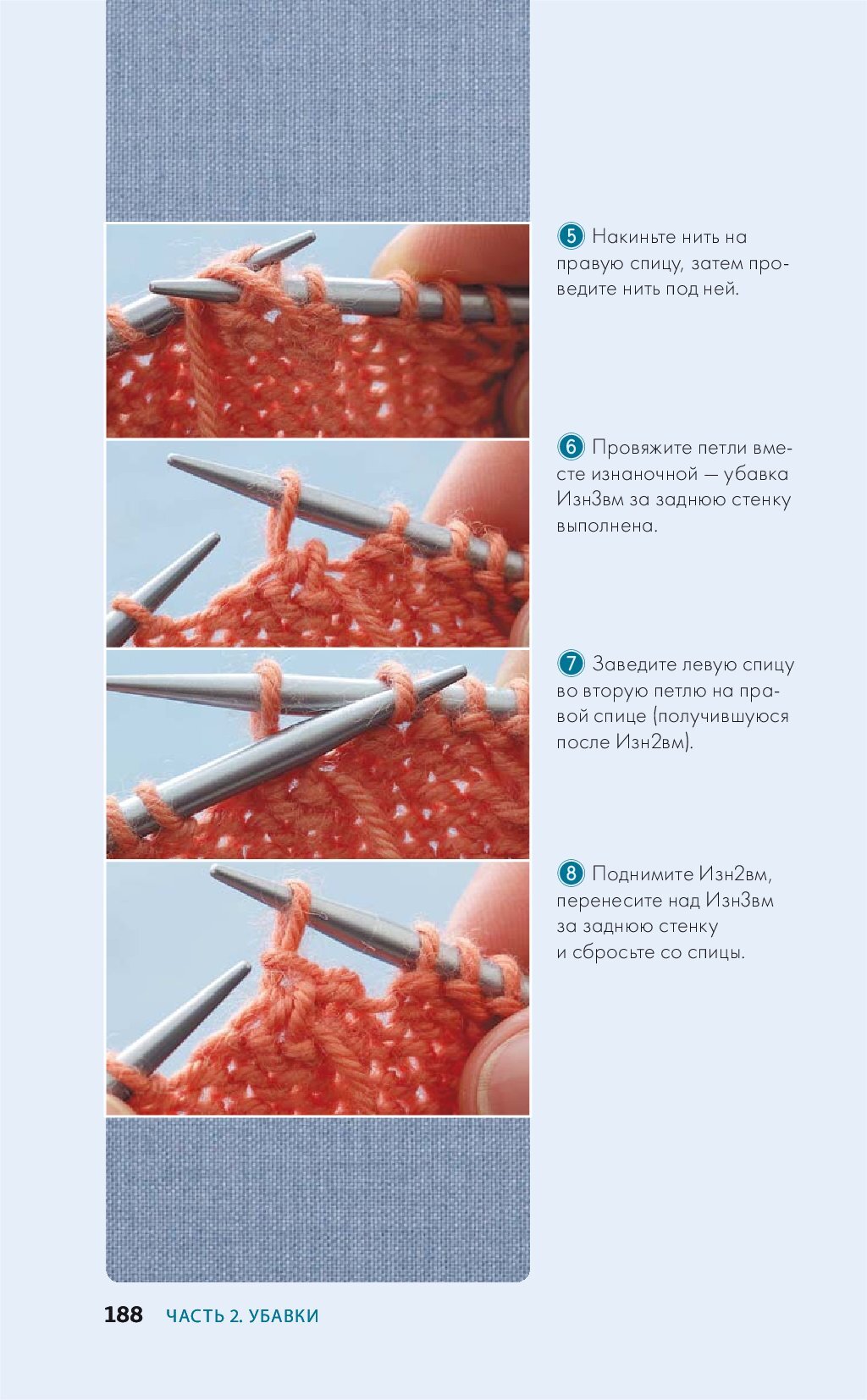 5 Накиньте нить на правую спицу, затем проведите нить под ней.

6 Провяжите петли вместе изнаночной — убавка Изн3вм за заднюю стенку выполнена.

7 Заведите левую спицу во вторую петлю на правой спице (получившуюся после Изн2вм).

8 Поднимите Изн2вм, перенесите над Изн3вм за заднюю стенку и сбросьте со спицы.

188 ЧАСТЬ 2. УБАВКИ