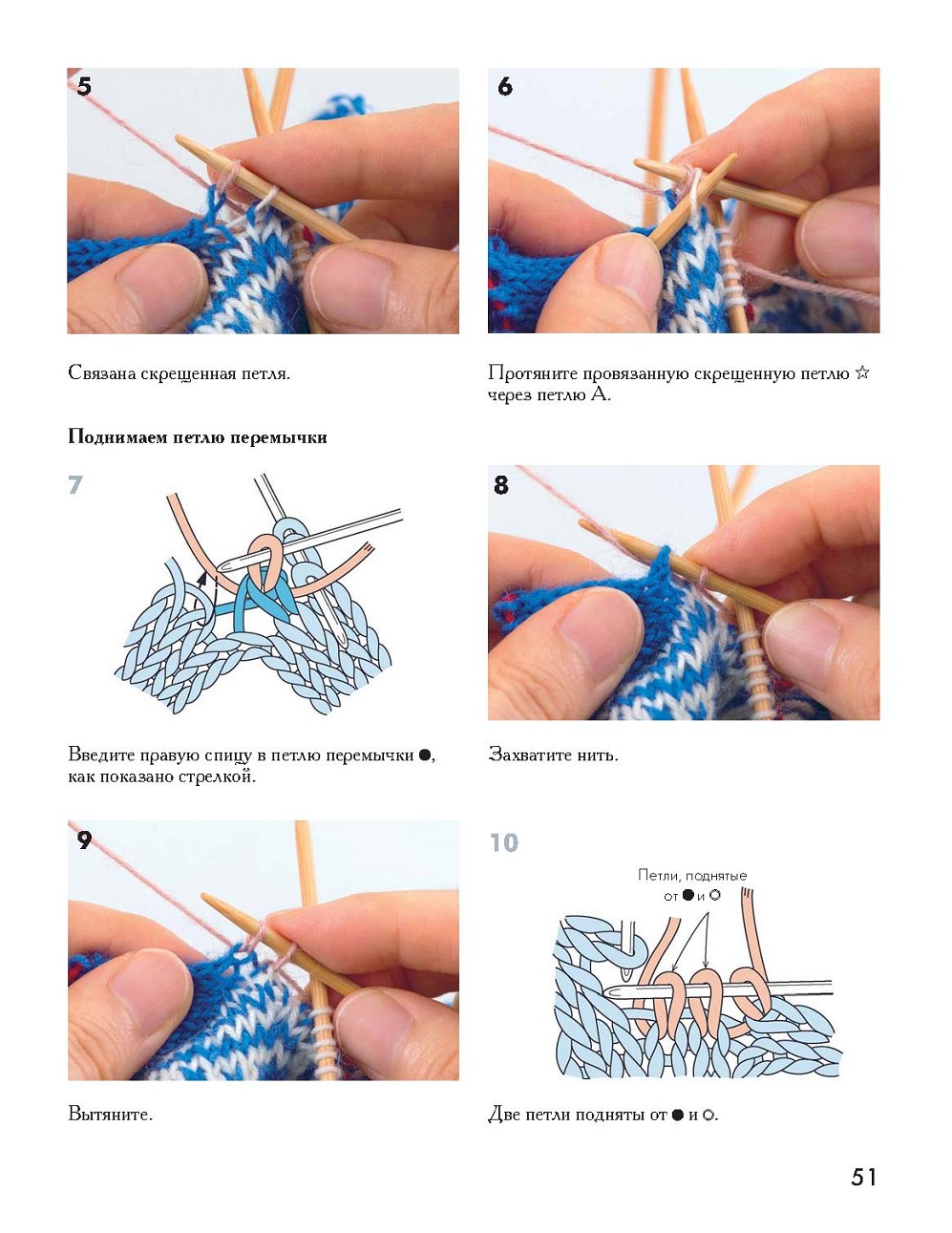 5

Связана скрещенная петля.

6

Протяните провязанную скрещенную петлю ☆ через петлю А.

Поднимаем петлю перемычки

7

Введите правую спицу в петлю перемычки ●, как показано стрелкой.

8

Захватите нить.

9

Вытяните.

10

Петли, поднятые от ● и ○

Две петли подняты от ● и ○.

51