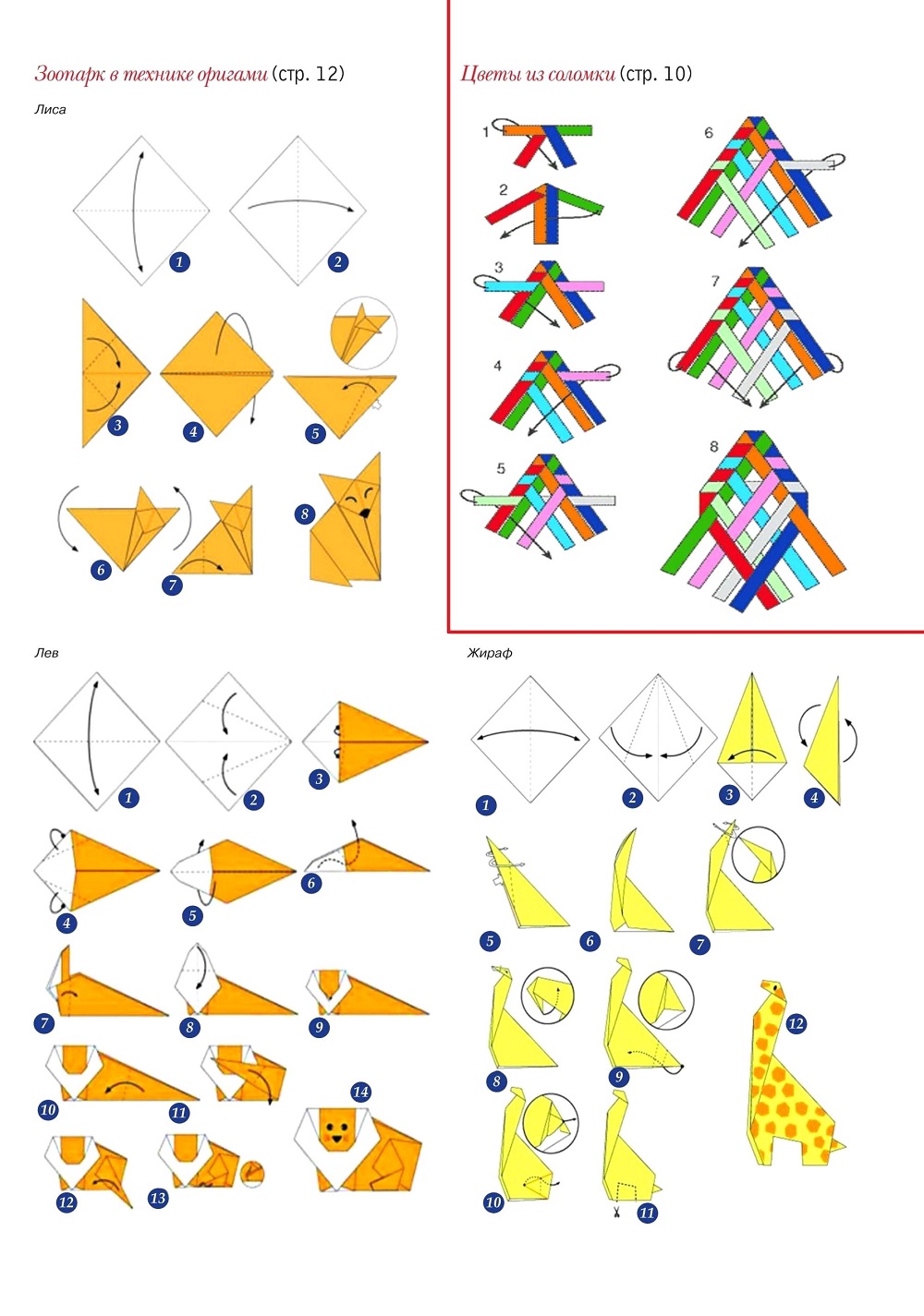 Зоопарк в технике оригами (стр. 12)

Лиса

1 2 3 4 5 6 7 8

Цветы из соломки (стр. 10)

1 2 3 4 5 6 7 8

Лев

1 2 3 4 5 6 7 8 9 10 11 12 13 14

Жираф

1 2 3 4 5 6 7 8 9 10 11 12