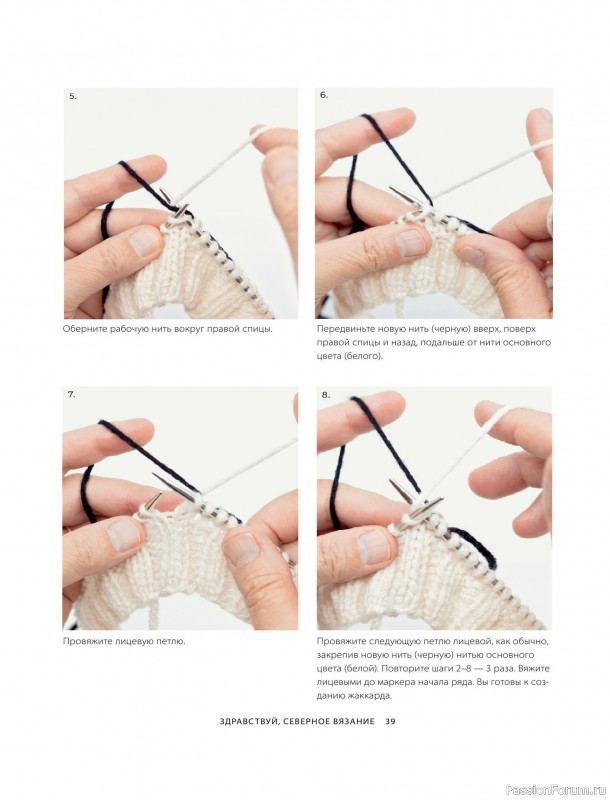 5.

Оберните рабочую нить вокруг правой спицы.

6.

Передвиньте новую нить (черную) вверх, поверх правой спицы и назад, подальше от нити основного цвета (белого).

7.

Провяжите лицевую петлю.

8.

Провяжите следующую петлю лицевой, как обычно, закрепив новую нить (черную) нитью основного цвета (белой). Повторите шаги 2–8 — 3 раза. Вяжите лицевыми до маркера начала ряда. Вы готовы к созданию жаккарда.

ЗДРАВСТВУЙ, СЕВЕРНОЕ ВЯЗАНИЕ 39

PassionForum.ru