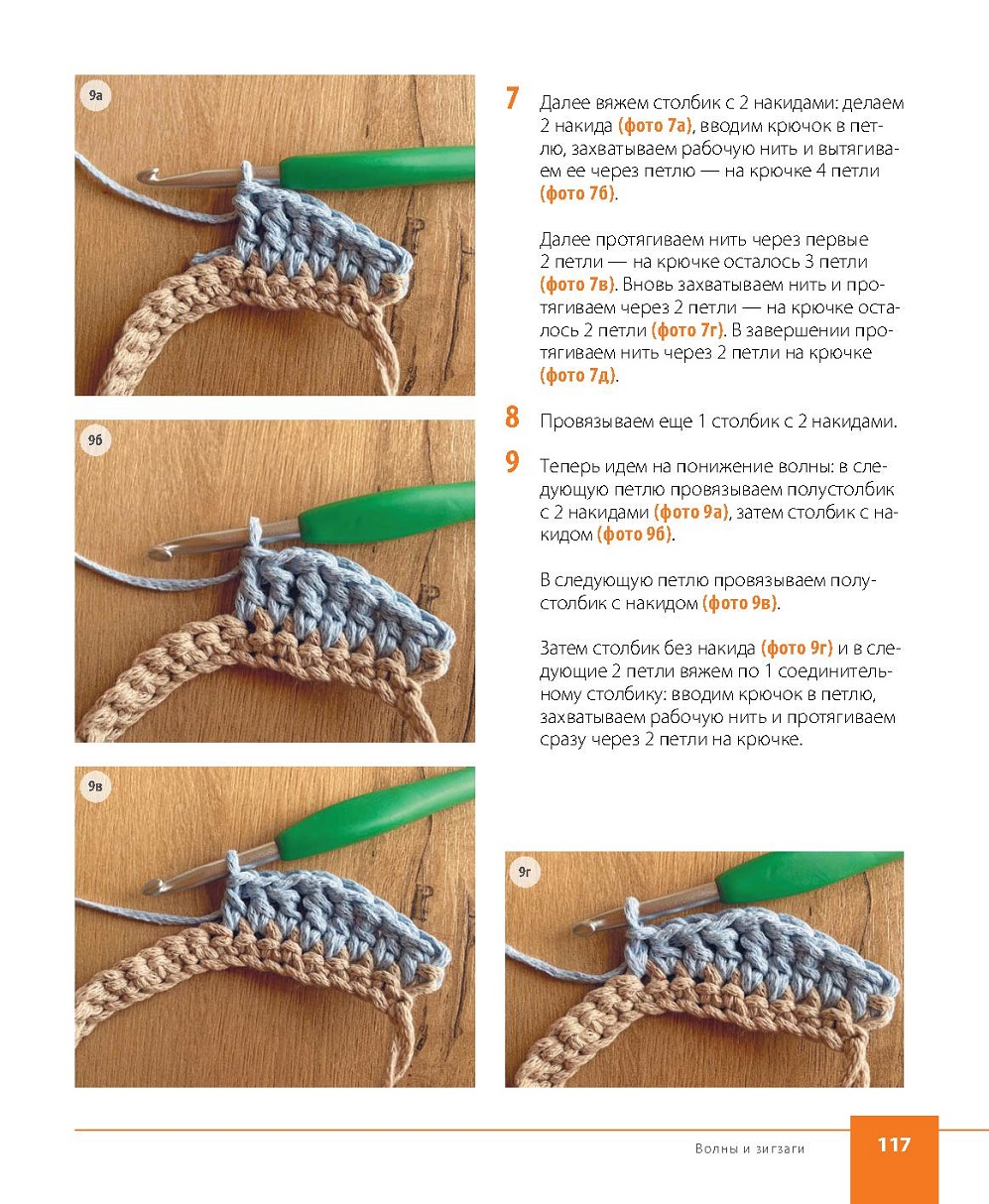 9а

9б

9в

7 Далее вяжем столбик с 2 накидами: делаем 2 накида (фото 7а), вводим крючок в петлю, захватываем рабочую нить и вытягиваем ее через петлю — на крючке 4 петли (фото 7б).

Далее протягиваем нить через первые 2 петли — на крючке осталось 3 петли (фото 7в). Вновь захватываем нить и протягиваем через 2 петли — на крючке осталось 2 петли (фото 7г). В завершении протягиваем нить через 2 петли на крючке (фото 7д).

8 Провязываем еще 1 столбик с 2 накидами.

9 Теперь идем на понижение волны: в следующую петлю провязываем полустолбик с 2 накидами (фото 9а), затем столбик с накидом (фото 9б).

В следующую петлю провязываем полустолбик с накидом (фото 9в).

Затем столбик без накида (фото 9г) и в следующие 2 петли вяжем по 1 соединительному столбику: вводим крючок в петлю, захватываем рабочую нить и протягиваем сразу через 2 петли на крючке.

9г

Волны и зигзаги 117