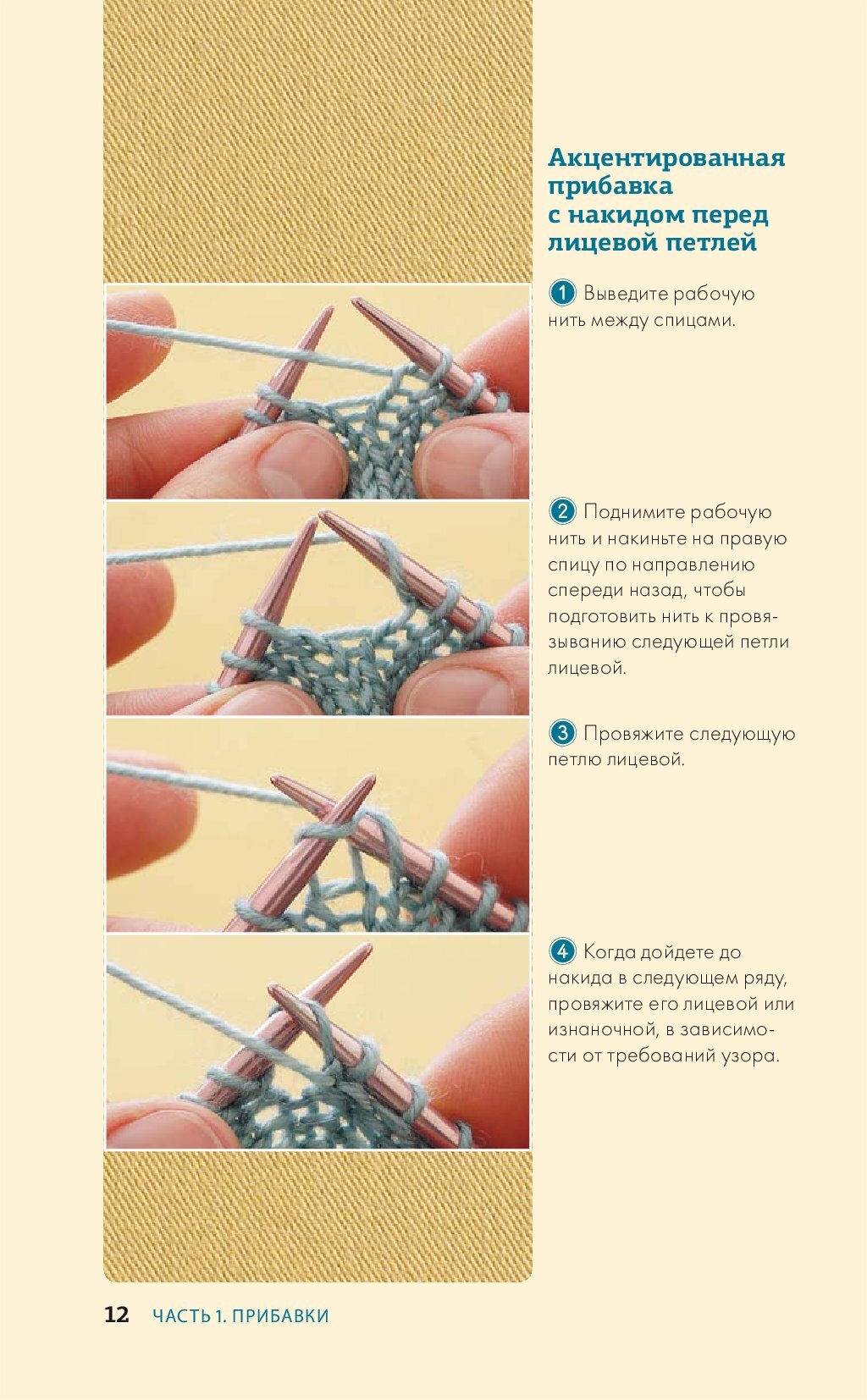 Акцентированная прибавка с накидом перед лицевой петлей

1 Выведите рабочую нить между спицами.

2 Поднимите рабочую нить и накиньте на правую спицу по направлению спереди назад, чтобы подготовить нить к провязыванию следующей петли лицевой.

3 Провяжите следующую петлю лицевой.

4 Когда дойдете до накида в следующем ряду, провяжите его лицевой или изнаночной, в зависимости от требований узора.

12 ЧАСТЬ 1. ПРИБАВКИ