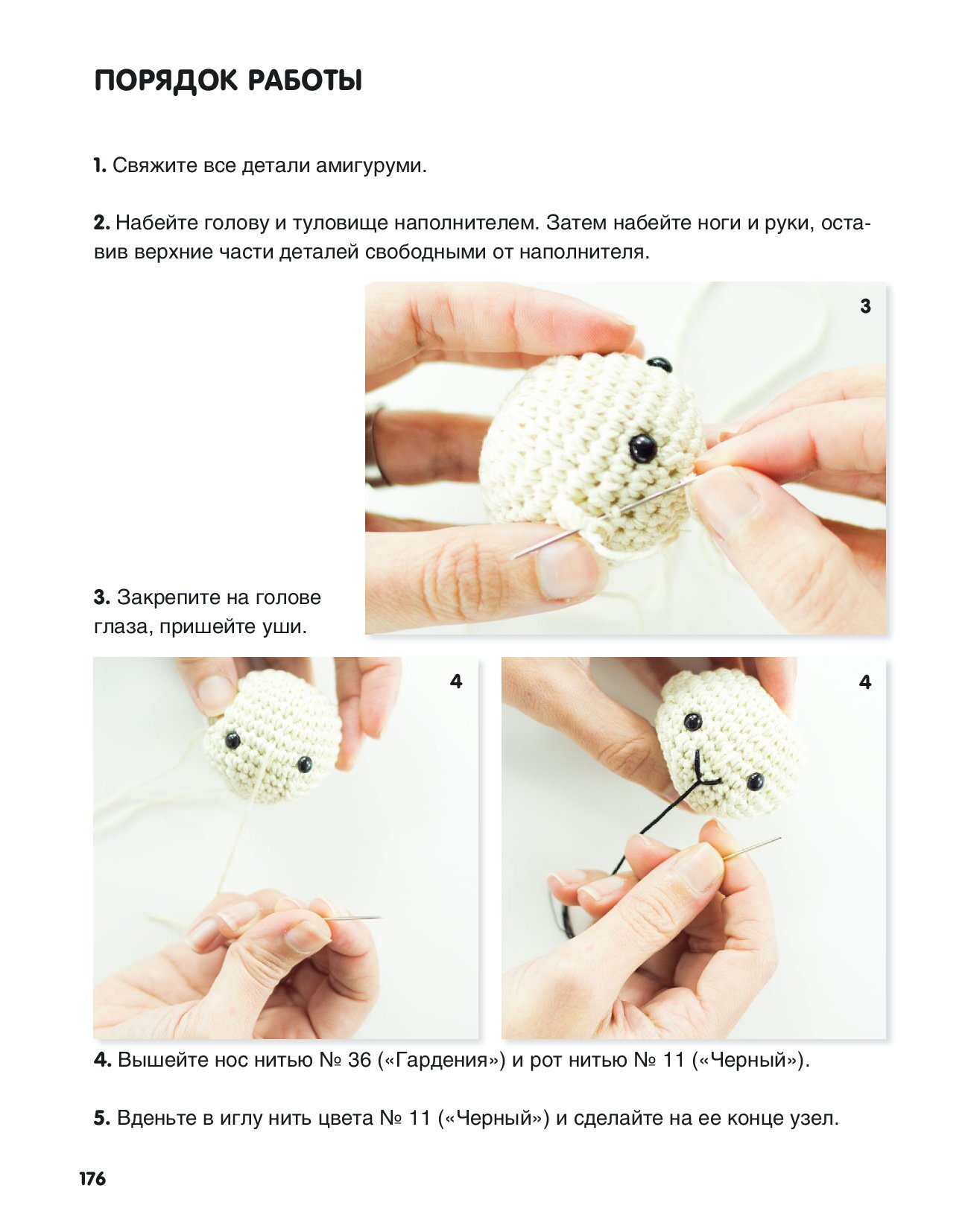 ПОРЯДОК РАБОТЫ

1. Свяжите все детали амигуруми.

2. Набейте голову и туловище наполнителем. Затем набейте ноги и руки, оставив верхние части деталей свободными от наполнителя.

3

3. Закрепите на голове глаза, пришейте уши.

4

4

4. Вышейте нос нитью № 36 («Гардения») и рот нитью № 11 («Черный»).

5. Вденьте в иглу нить цвета № 11 («Черный») и сделайте на ее конце узел.

176