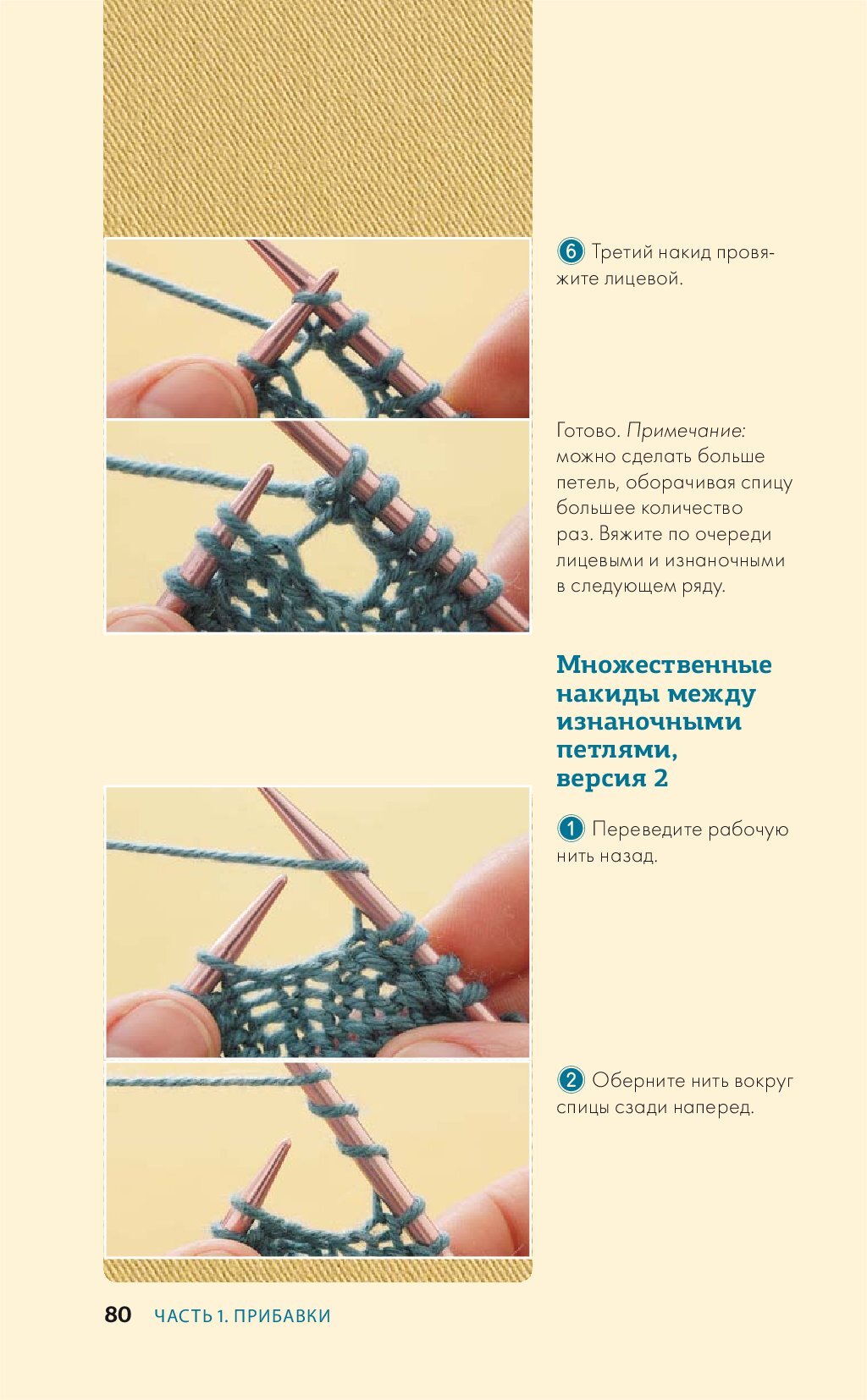 6 Третий накид провяжите лицевой.

Готово. Примечание: можно сделать больше петель, оборачивая спицу большее количество раз. Вяжите по очереди лицевыми и изнаночными в следующем ряду.

Множественные накиды между изнаночными петлями, версия 2

1 Переведите рабочую нить назад.

2 Оберните нить вокруг спицы сзади наперед.

80 ЧАСТЬ 1. ПРИБАВКИ