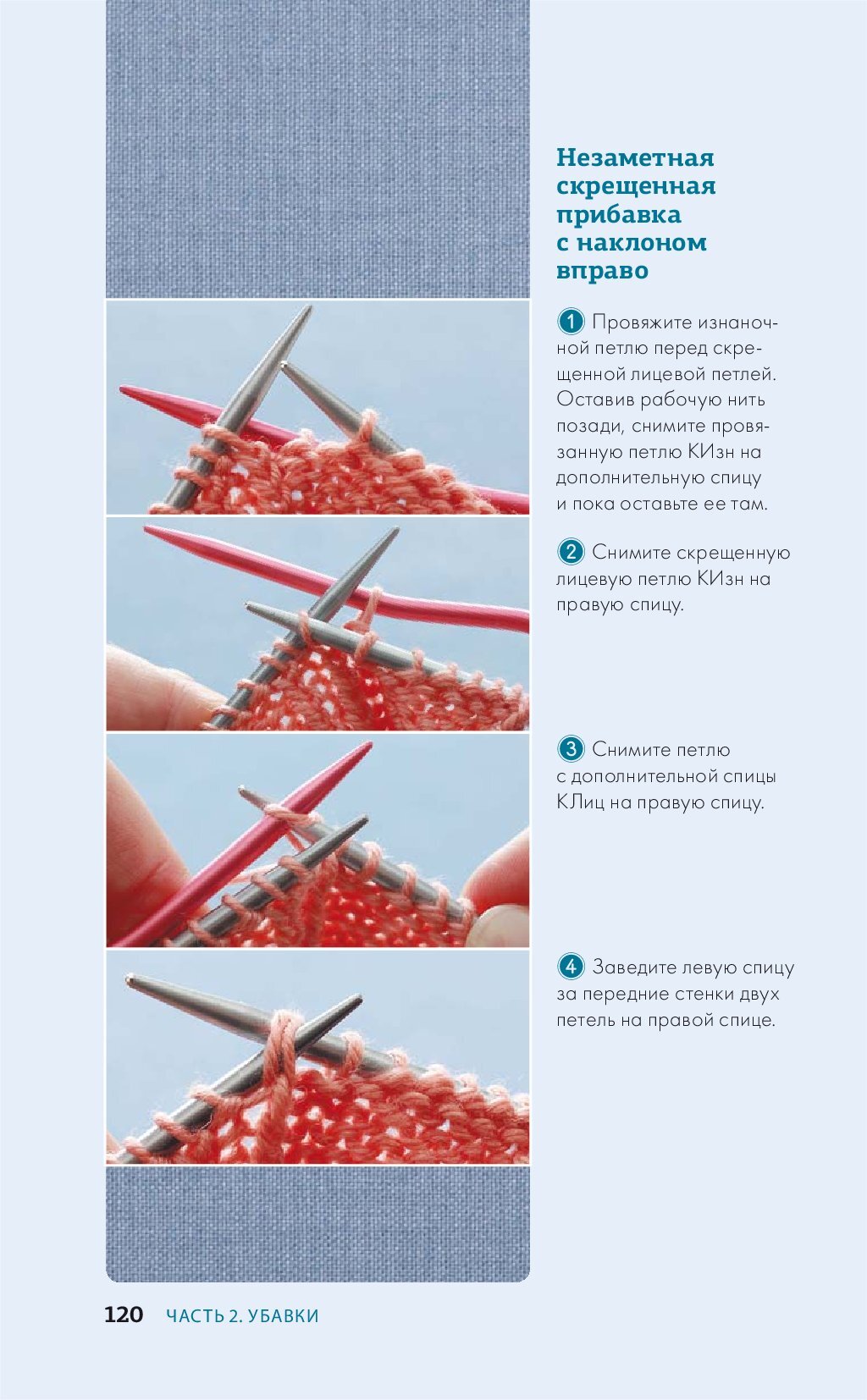 Незаметная скрещенная прибавка с наклоном вправо

1 Провяжите изнаночной петлю перед скрещенной лицевой петлей. Оставив рабочую нить позади, снимите провязанную петлю КИзн на дополнительную спицу и пока оставьте ее там.

2 Снимите скрещенную лицевую петлю КИзн на правую спицу.

3 Снимите петлю с дополнительной спицы КЛиц на правую спицу.

4 Заведите левую спицу за передние стенки двух петель на правой спице.

120 ЧАСТЬ 2. УБАВКИ