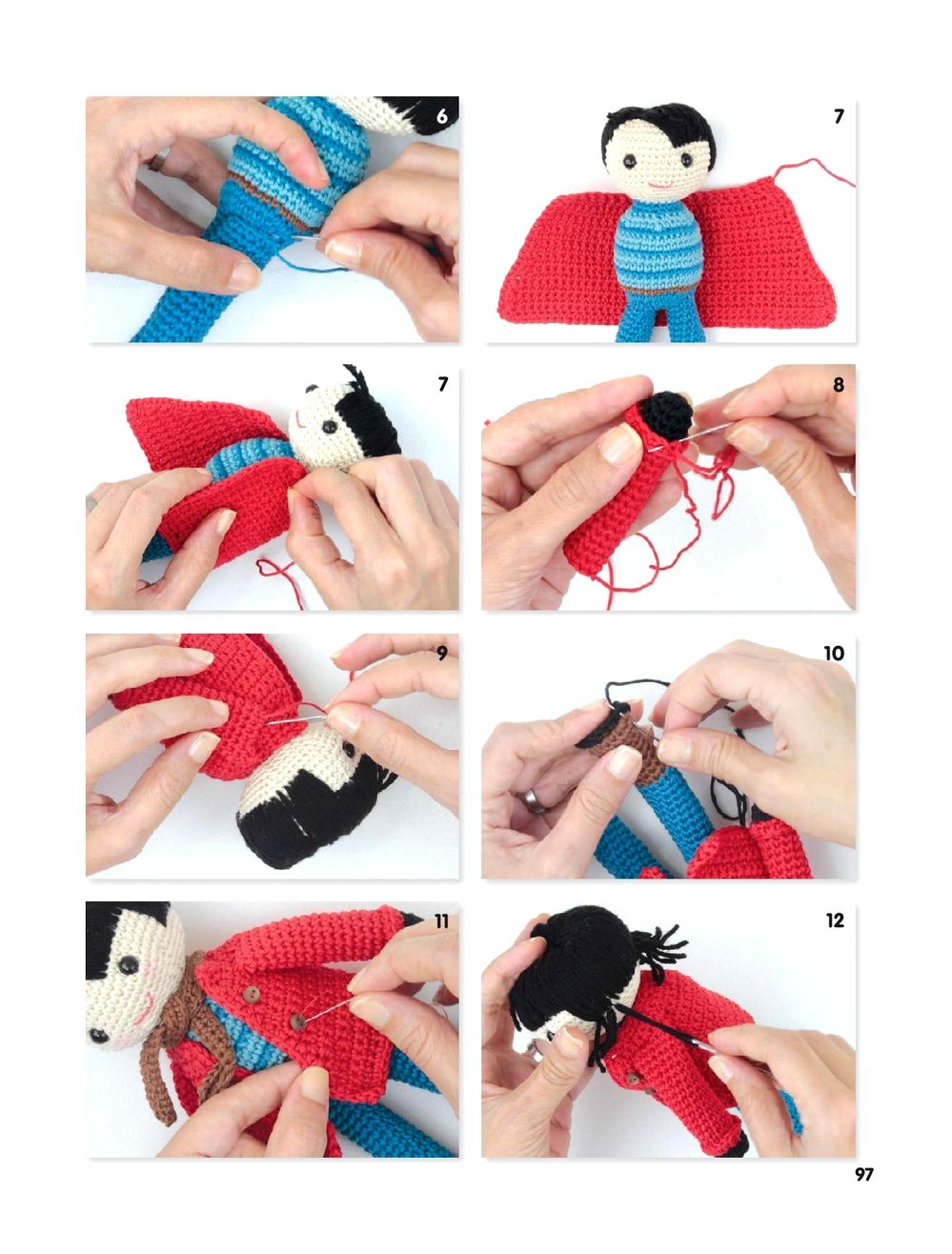 6

7

7

8

9

10

11

12

97