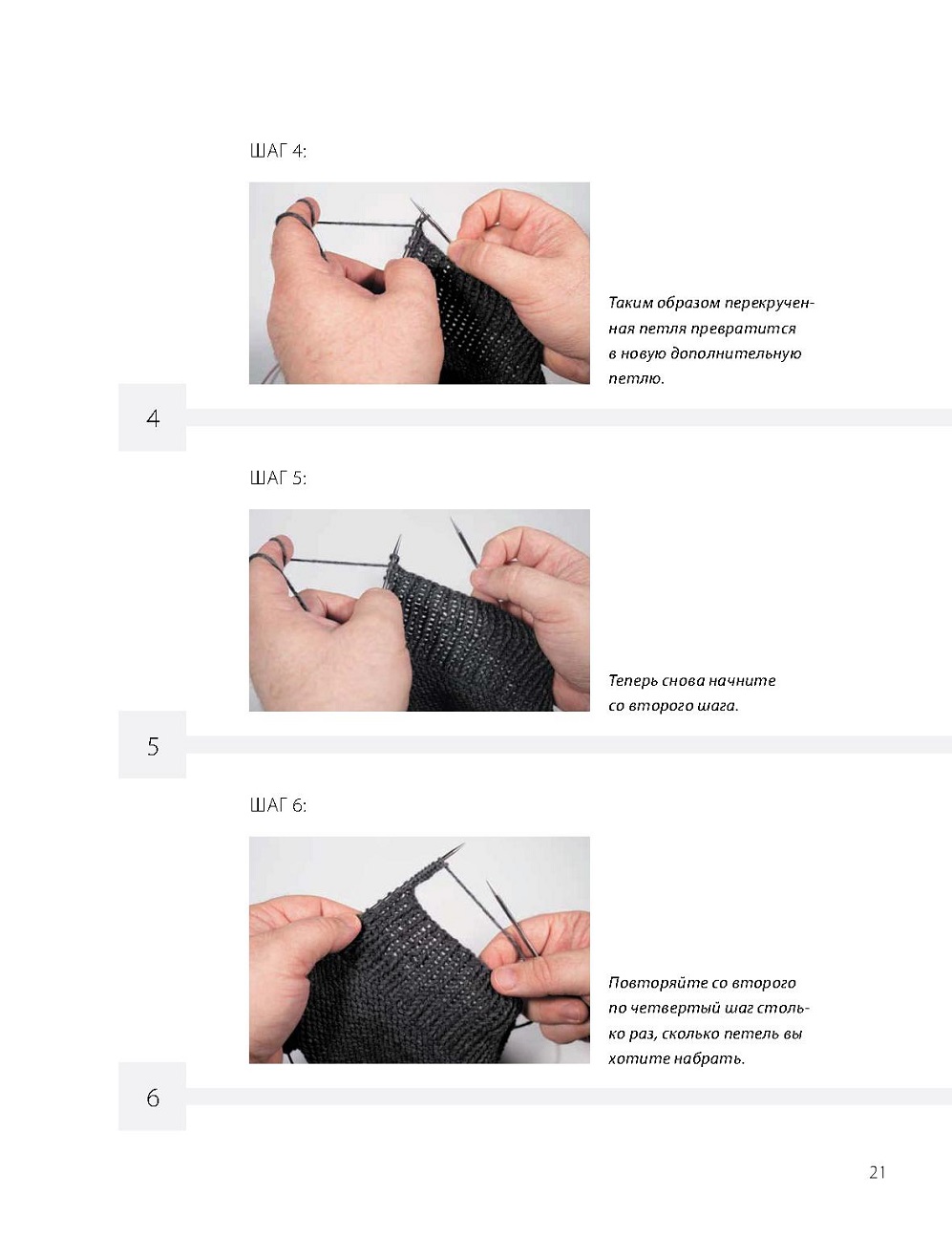 ШАГ 4:

Таким образом перекрученная петля превратится в новую дополнительную петлю.

4

ШАГ 5:

Теперь снова начните со второго шага.

5

ШАГ 6:

Повторяйте со второго по четвертый шаг столько раз, сколько петель вы хотите набрать.

6

21