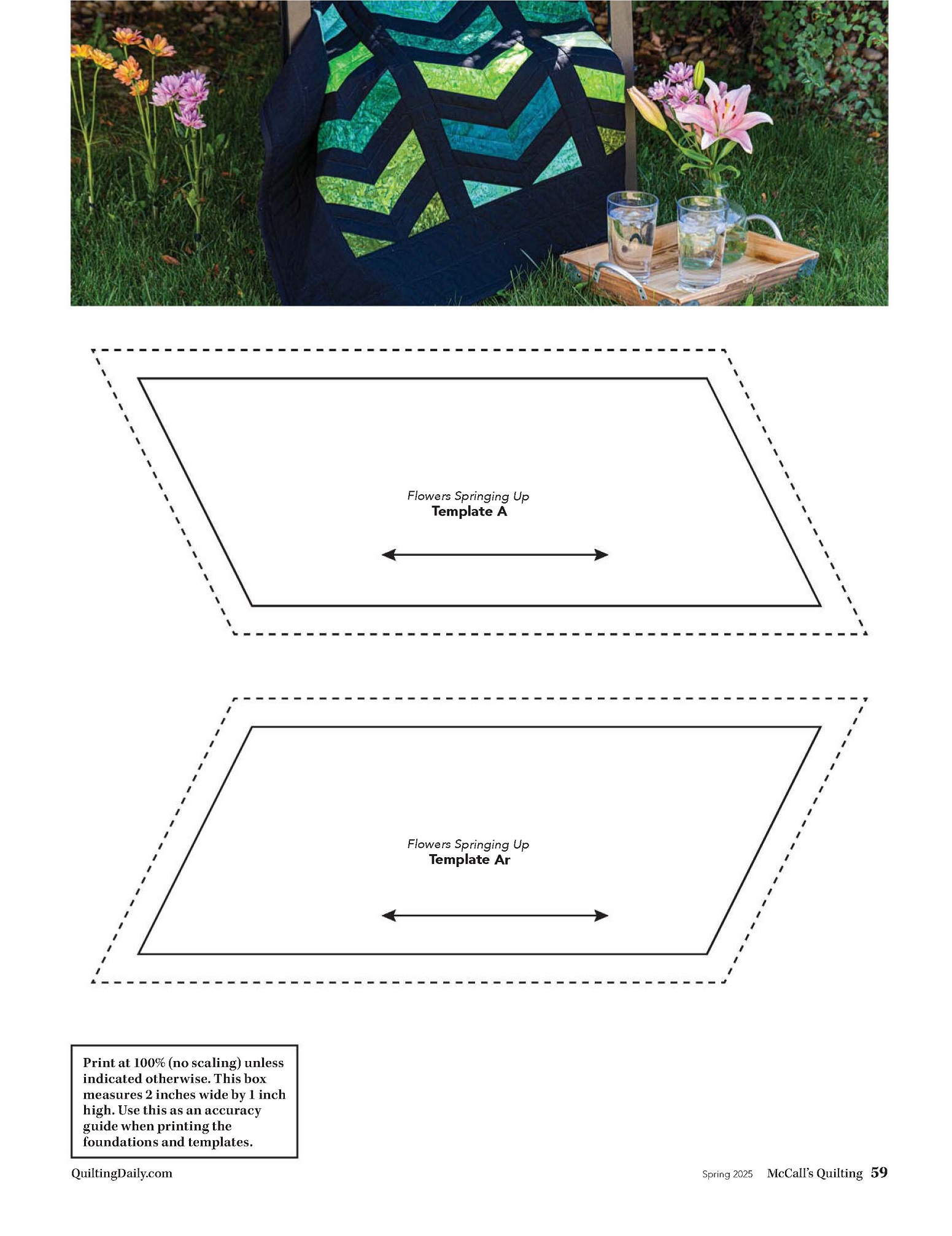 Flowers Springing Up
Template A

Flowers Springing Up
Template Ar

Print at 100% (no scaling) unless indicated otherwise. This box measures 2 inches wide by 1 inch high. Use this as an accuracy guide when printing the foundations and templates.

QuiltingDaily.com

Spring 2025 McCall's Quilting 59