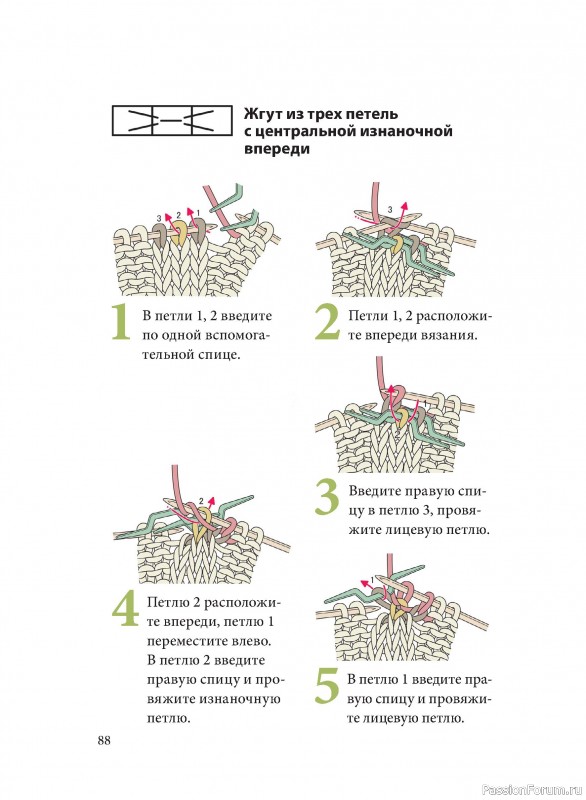 Жгут из трех петель с центральной изнаночной впереди

3 2 1

3

1 В петли 1, 2 введите по одной вспомогательной спице.

2 Петли 1, 2 расположите впереди вязания.

3 Введите правую спицу в петлю 3, провяжите лицевую петлю.

2

4 Петлю 2 расположите впереди, петлю 1 переместите влево. В петлю 2 введите правую спицу и провяжите изнаночную петлю.

1

5 В петлю 1 введите правую спицу и провяжите лицевую петлю.

88

PassionForum.ru