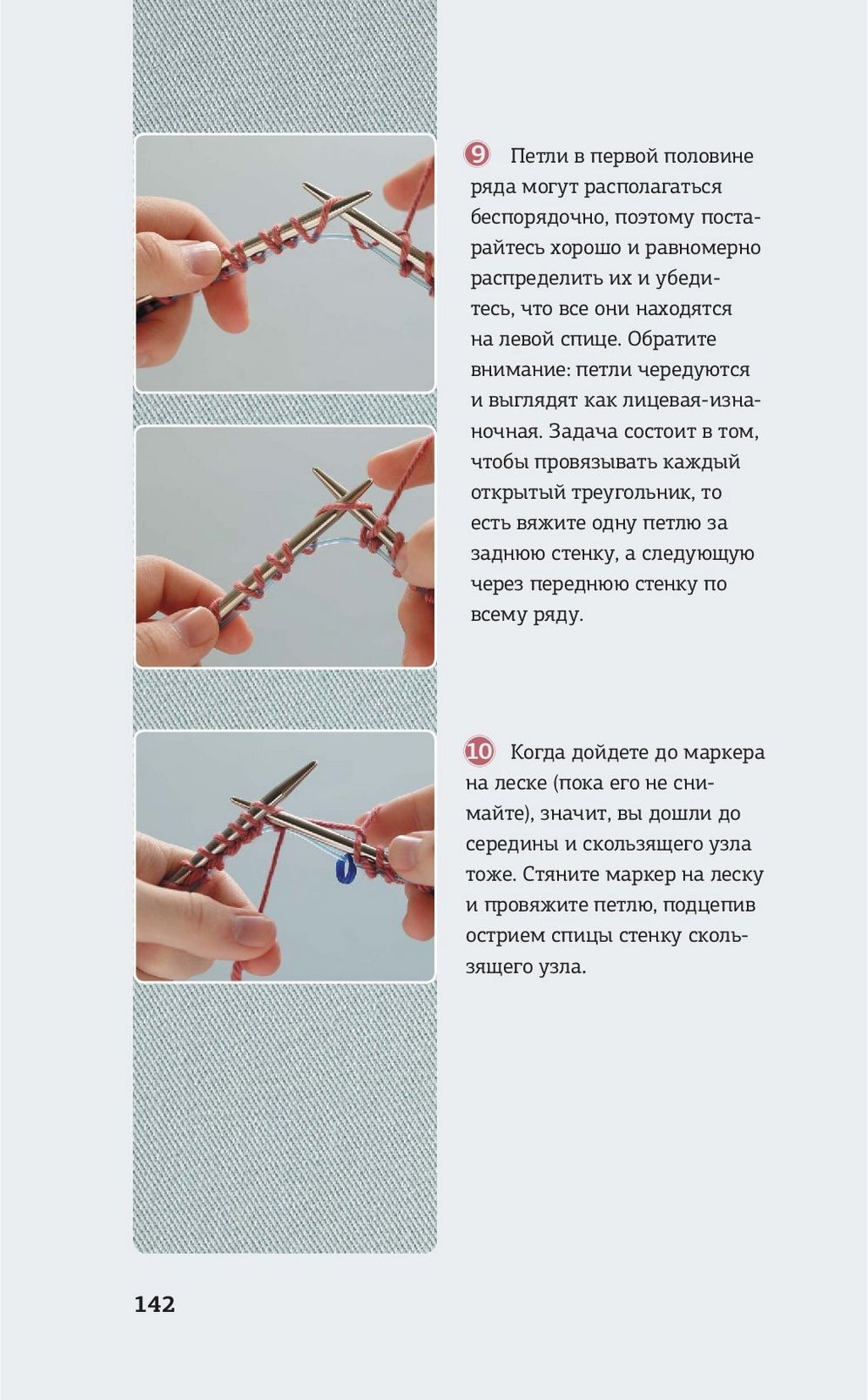 9 Петли в первой половине ряда могут располагаться беспорядочно, поэтому постарайтесь хорошо и равномерно распределить их и убедитесь, что все они находятся на левой спице. Обратите внимание: петли чередуются и выглядят как лицевая-изнаночная. Задача состоит в том, чтобы провязывать каждый открытый треугольник, то есть вяжите одну петлю за заднюю стенку, а следующую через переднюю стенку по всему ряду.

10 Когда дойдете до маркера на леске (пока его не снимайте), значит, вы дошли до середины и скользящего узла тоже. Стяните маркер на леску и провяжите петлю, подцепив острием спицы стенку скользящего узла.

142