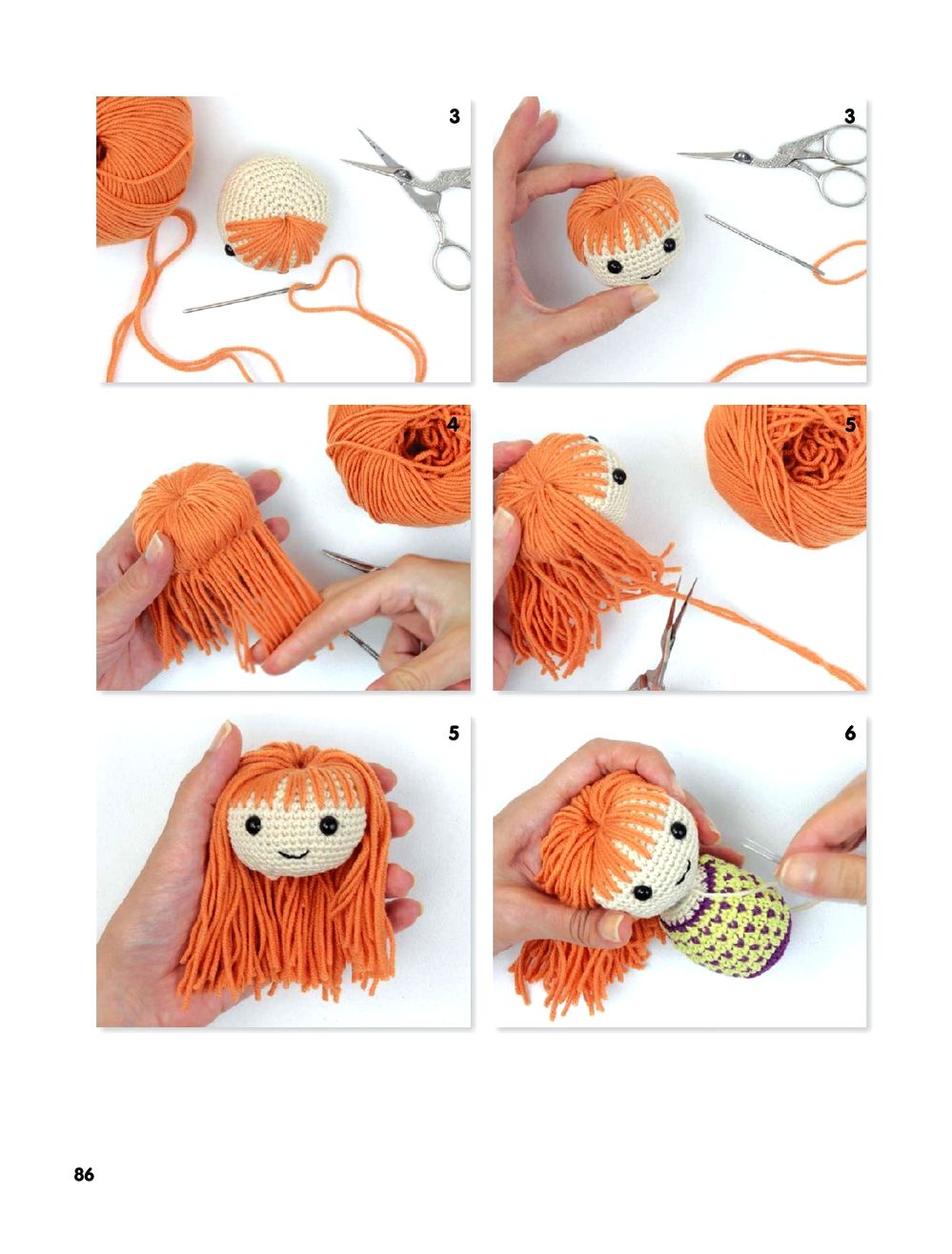 3

3

4

5

5

6

86