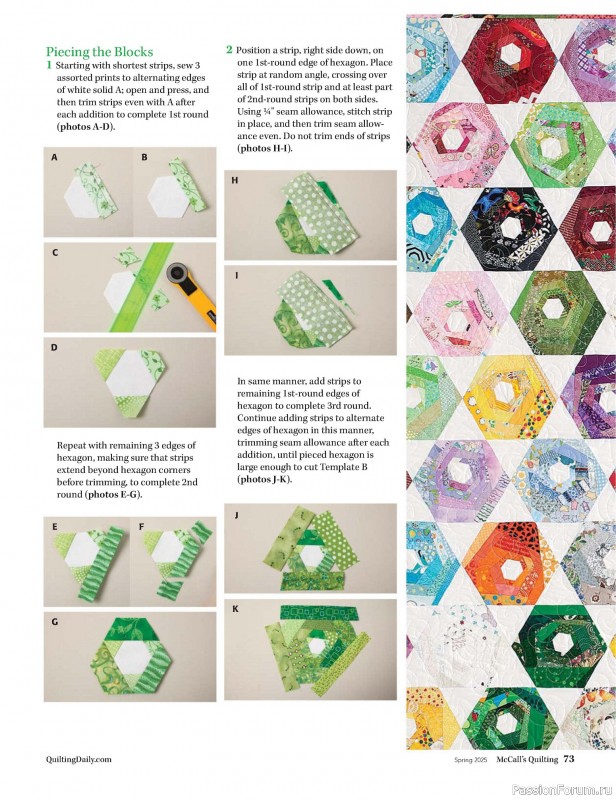 Piecing the Blocks

1 Starting with shortest strips, sew 3 assorted prints to alternating edges of white solid A; open and press, and then trim strips even with A after each addition to complete 1st round (photos A-D).

A

B

C

D

Repeat with remaining 3 edges of hexagon, making sure that strips extend beyond hexagon corners before trimming, to complete 2nd round (photos E-G).

E

F

G

2 Position a strip, right side down, on one 1st-round edge of hexagon. Place strip at random angle, crossing over all of 1st-round strip and at least part of 2nd-round strips on both sides. Using ¼" seam allowance, stitch strip in place, and then trim seam allowance even. Do not trim ends of strips (photos H-I).

H

I

In same manner, add strips to remaining 1st-round edges of hexagon to complete 3rd round. Continue adding strips to alternate edges of hexagon in this manner, trimming seam allowance after each addition, until pieced hexagon is large enough to cut Template B (photos J-K).

J

K

QuiltingDaily.com

Spring 2025 McCall's Quilting 73

PassionForum.ru