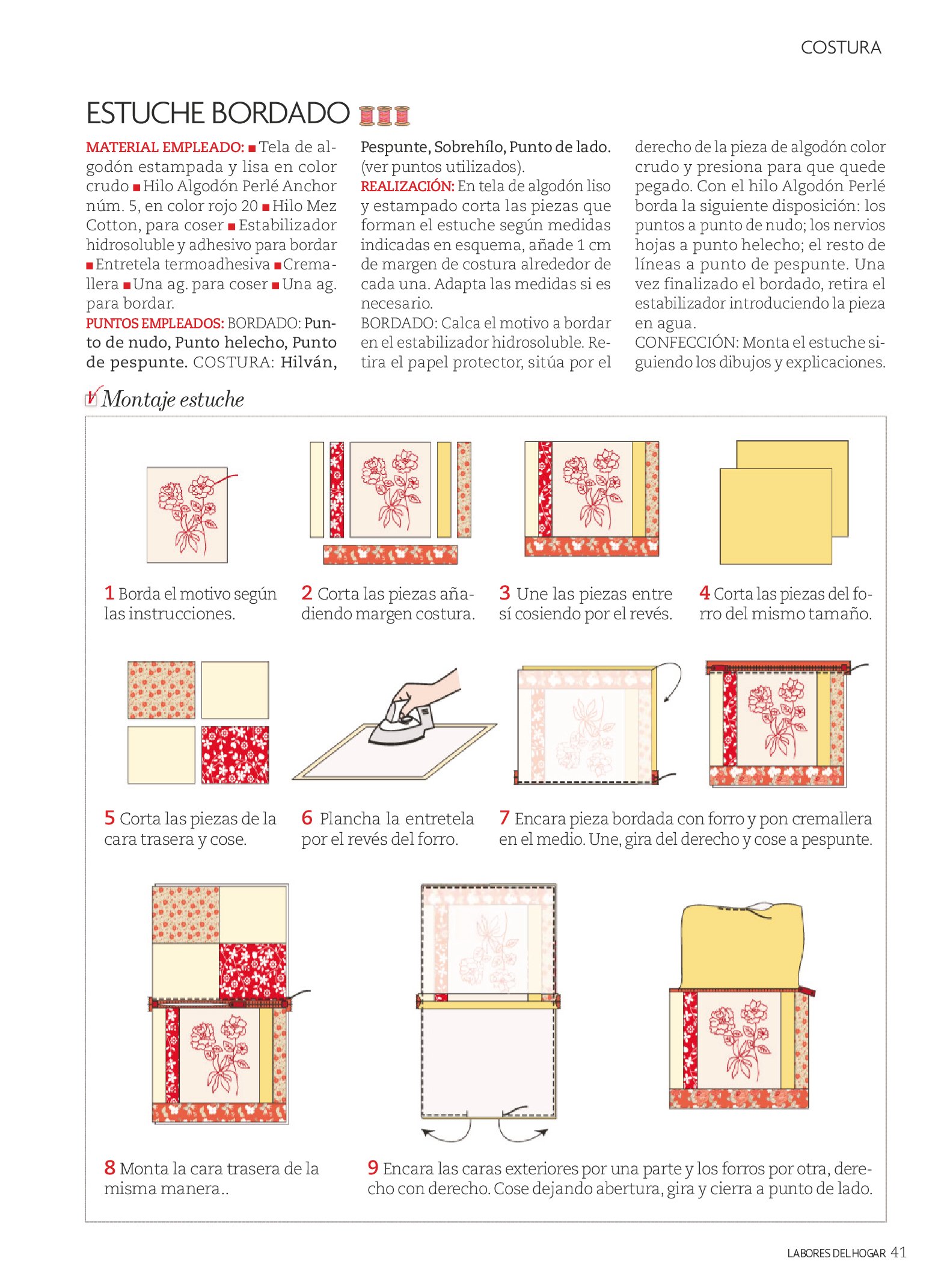 COSTURA

ESTUCHE BORDADO

MATERIAL EMPLEADO: ■ Tela de algodón estampada y lisa en color crudo ■ Hilo Algodón Perlé Anchor núm. 5, en color rojo 20 ■ Hilo Mez Cotton, para coser ■ Estabilizador hidrosoluble y adhesivo para bordar ■ Entretela termoadhesiva ■ Cremallera ■ Una ag. para coser ■ Una ag. para bordar.
PUNTOS EMPLEADOS: BORDADO: Punto de nudo, Punto helecho, Punto de pespunte. COSTURA: Hilván, Pespunte, Sobrehílo, Punto de lado. (ver puntos utilizados).
REALIZACIÓN: En tela de algodón liso y estampado corta las piezas que forman el estuche según medidas indicadas en esquema, añade 1 cm de margen de costura alrededor de cada una. Adapta las medidas si es necesario.
BORDADO: Calca el motivo a bordar en el estabilizador hidrosoluble. Retira el papel protector, sitúa por el derecho de la pieza de algodón color crudo y presiona para que quede pegado. Con el hilo Algodón Perlé borda la siguiente disposición: los puntos a punto de nudo; los nervios hojas a punto helecho; el resto de líneas a punto de pespunte. Una vez finalizado el bordado, retira el estabilizador introduciendo la pieza en agua.
CONFECCIÓN: Monta el estuche siguiendo los dibujos y explicaciones.

Montaje estuche

1 Borda el motivo según las instrucciones.

2 Corta las piezas añadiendo margen costura.

3 Une las piezas entre sí cosiendo por el revés.

4 Corta las piezas del forro del mismo tamaño.

5 Corta las piezas de la cara trasera y cose.

6 Plancha la entretela por el revés del forro.

7 Encara pieza bordada con forro y pon cremallera en el medio. Une, gira del derecho y cose a pespunte.

8 Monta la cara trasera de la misma manera..

9 Encara las caras exteriores por una parte y los forros por otra, derecho con derecho. Cose dejando abertura, gira y cierra a punto de lado.

LABORES DEL HOGAR 41