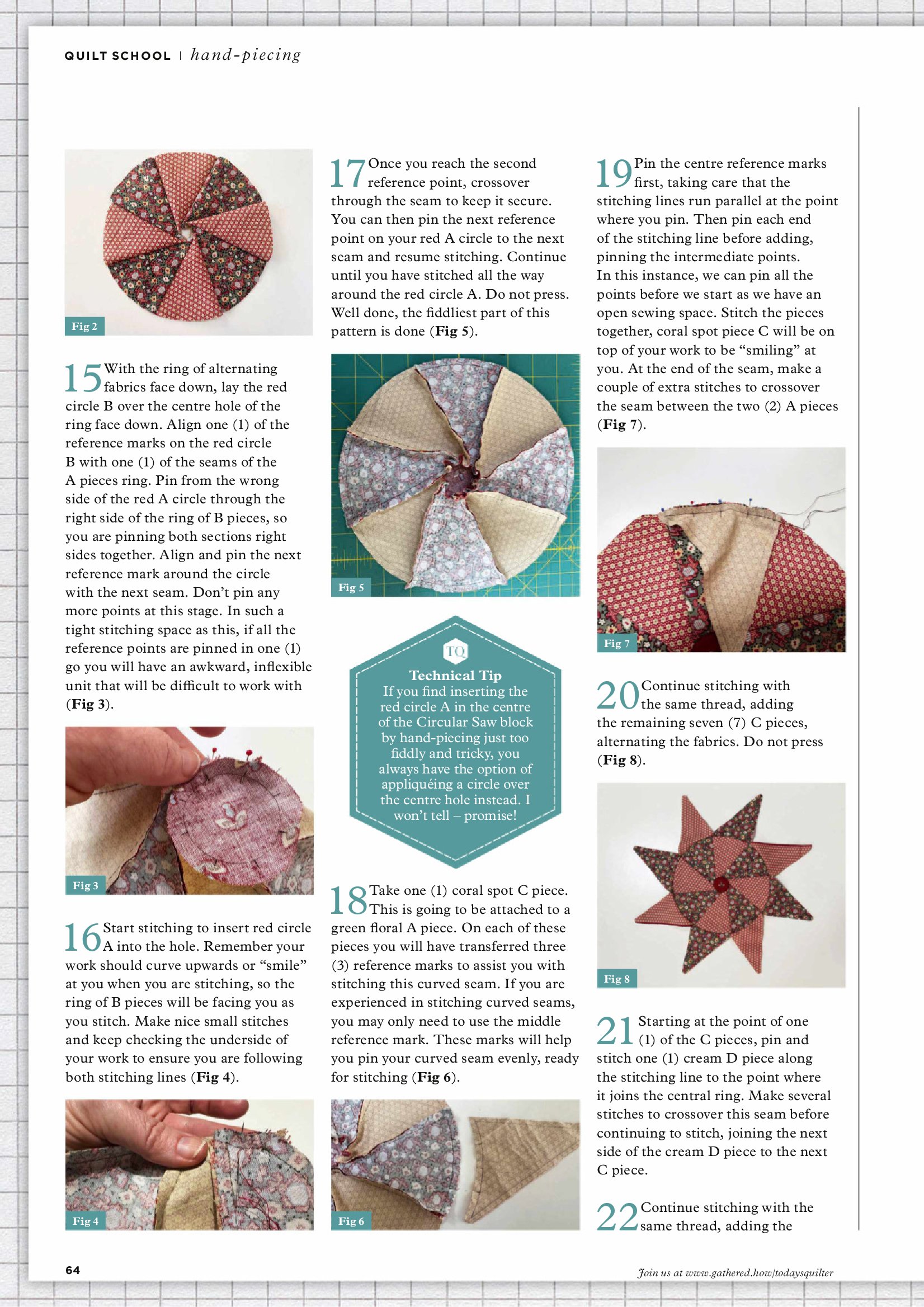 QUILT SCHOOL | hand-piecing

Fig 2

15 With the ring of alternating fabrics face down, lay the red circle B over the centre hole of the ring face down. Align one (1) of the reference marks on the red circle B with one (1) of the seams of the A pieces ring. Pin from the wrong side of the red A circle through the right side of the ring of B pieces, so you are pinning both sections right sides together. Align and pin the next reference mark around the circle with the next seam. Don't pin any more points at this stage. In such a tight stitching space as this, if all the reference points are pinned in one (1) go you will have an awkward, inflexible unit that will be difficult to work with (Fig 3).

Fig 3

16 Start stitching to insert red circle A into the hole. Remember your work should curve upwards or "smile" at you when you are stitching, so the ring of B pieces will be facing you as you stitch. Make nice small stitches and keep checking the underside of your work to ensure you are following both stitching lines (Fig 4).

Fig 4

17 Once you reach the second reference point, crossover through the seam to keep it secure. You can then pin the next reference point on your red A circle to the next seam and resume stitching. Continue until you have stitched all the way around the red circle A. Do not press. Well done, the fiddliest part of this pattern is done (Fig 5).

Fig 5

TQ
Technical Tip
If you find inserting the red circle A in the centre of the Circular Saw block by hand-piecing just too fiddly and tricky, you always have the option of appliquéing a circle over the centre hole instead. I won't tell – promise!

18 Take one (1) coral spot C piece. This is going to be attached to a green floral A piece. On each of these pieces you will have transferred three (3) reference marks to assist you with stitching this curved seam. If you are experienced in stitching curved seams, you may only need to use the middle reference mark. These marks will help you pin your curved seam evenly, ready for stitching (Fig 6).

Fig 6

19 Pin the centre reference marks first, taking care that the stitching lines run parallel at the point where you pin. Then pin each end of the stitching line before adding, pinning the intermediate points. In this instance, we can pin all the points before we start as we have an open sewing space. Stitch the pieces together, coral spot piece C will be on top of your work to be "smiling" at you. At the end of the seam, make a couple of extra stitches to crossover the seam between the two (2) A pieces (Fig 7).

Fig 7

20 Continue stitching with the same thread, adding the remaining seven (7) C pieces, alternating the fabrics. Do not press (Fig 8).

Fig 8

21 Starting at the point of one (1) of the C pieces, pin and stitch one (1) cream D piece along the stitching line to the point where it joins the central ring. Make several stitches to crossover this seam before continuing to stitch, joining the next side of the cream D piece to the next C piece.

22 Continue stitching with the same thread, adding the

64

Join us at www.gathered.how/todaysquilter