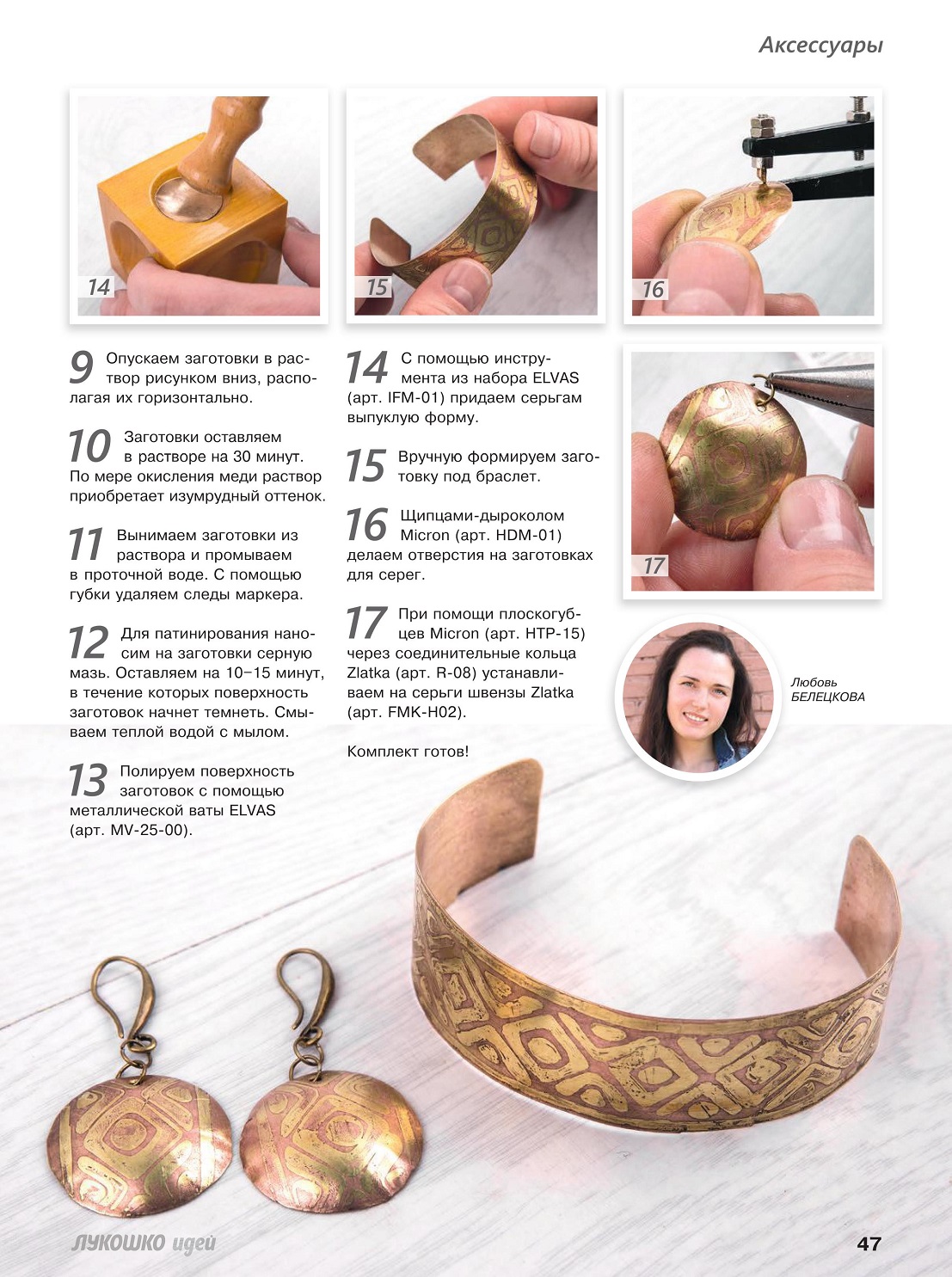 Аксессуары

14

15

16

9 Опускаем заготовки в раствор рисунком вниз, располагая их горизонтально.

10 Заготовки оставляем в растворе на 30 минут. По мере окисления меди раствор приобретает изумрудный оттенок.

11 Вынимаем заготовки из раствора и промываем в проточной воде. С помощью губки удаляем следы маркера.

12 Для патинирования наносим на заготовки серную мазь. Оставляем на 10–15 минут, в течение которых поверхность заготовок начнет темнеть. Смываем теплой водой с мылом.

13 Полируем поверхность заготовок с помощью металлической ваты ELVAS (арт. MV-25-00).

14 С помощью инструмента из набора ELVAS (арт. IFM-01) придаем серьгам выпуклую форму.

15 Вручную формируем заготовку под браслет.

16 Щипцами-дыроколом Micron (арт. HDM-01) делаем отверстия на заготовках для серег.

17 При помощи плоскогубцев Micron (арт. HTP-15) через соединительные кольца Zlatka (арт. R-08) устанавливаем на серьги швензы Zlatka (арт. FMK-H02).

Комплект готов!

17

Любовь БЕЛЕЦКОВА

ЛУКОШКО идей

47