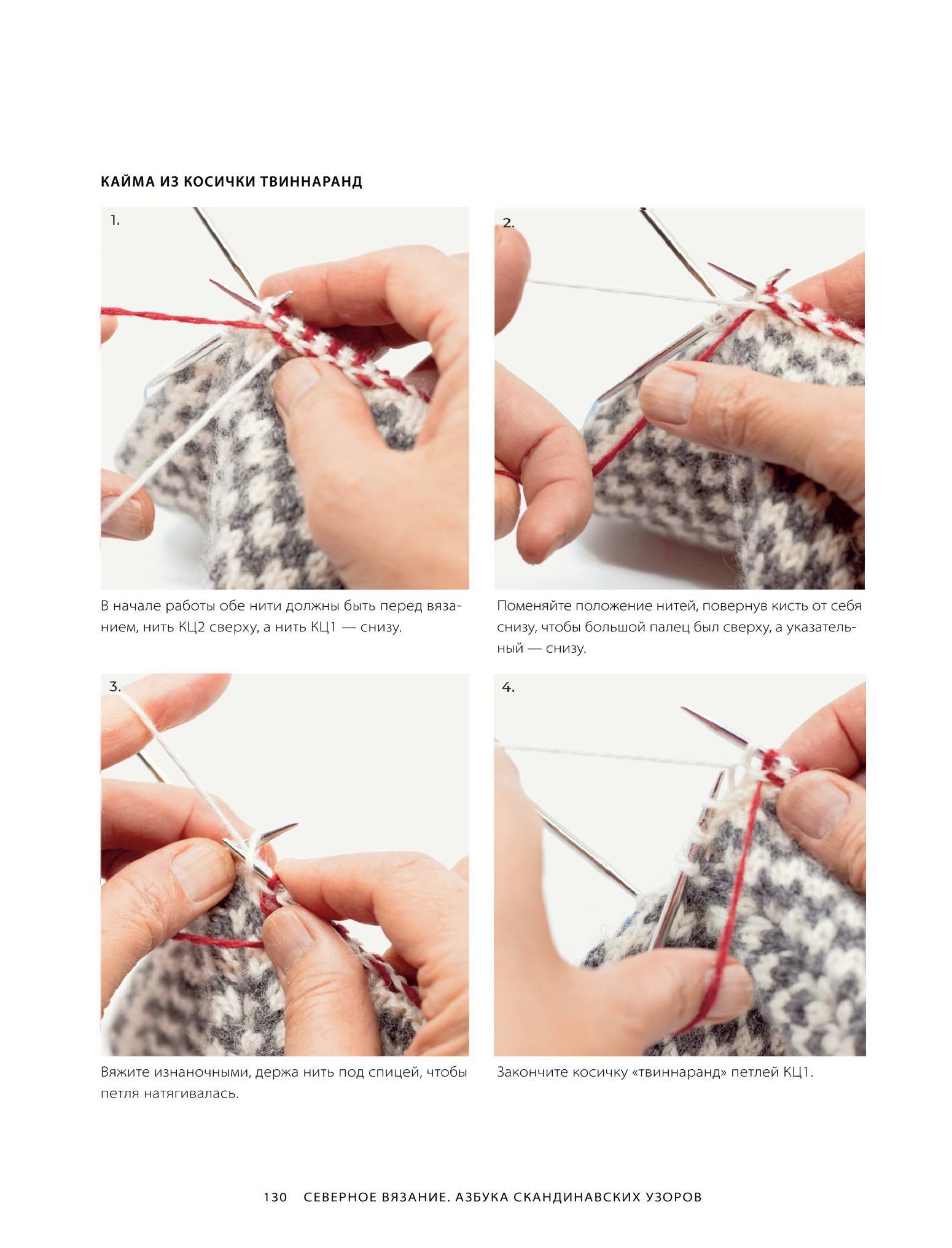 КАЙМА ИЗ КОСИЧКИ ТВИННАРАНД

1.

В начале работы обе нити должны быть перед вязанием, нить КЦ2 сверху, а нить КЦ1 — снизу.

2.

Поменяйте положение нитей, повернув кисть от себя снизу, чтобы большой палец был сверху, а указательный — снизу.

3.

Вяжите изнаночными, держа нить под спицей, чтобы петля натягивалась.

4.

Закончите косичку «твиннаранд» петлей КЦ1.

130 СЕВЕРНОЕ ВЯЗАНИЕ. АЗБУКА СКАНДИНАВСКИХ УЗОРОВ