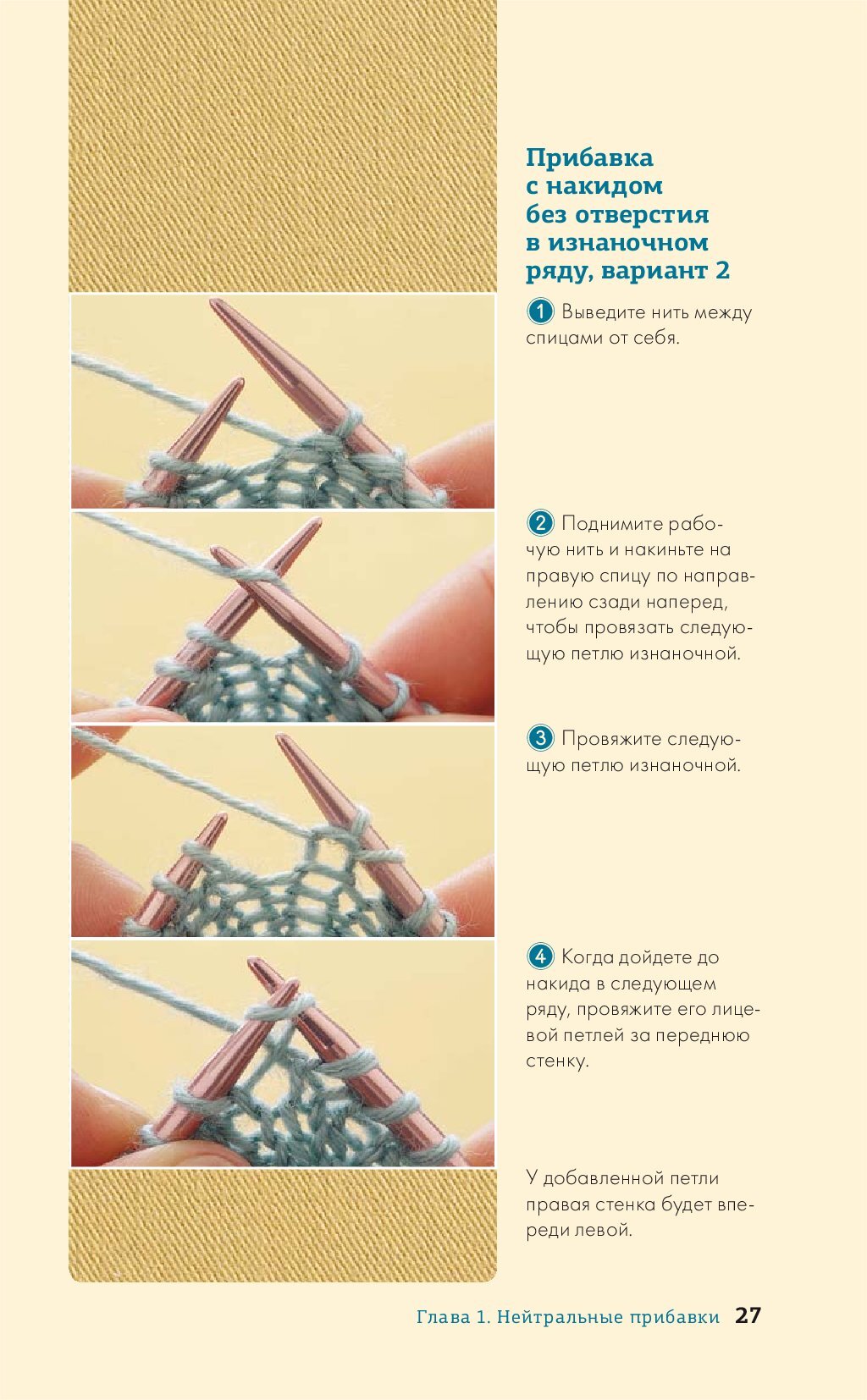 Прибавка с накидом без отверстия в изнаночном ряду, вариант 2

1 Выведите нить между спицами от себя.

2 Поднимите рабочую нить и накиньте на правую спицу по направлению сзади наперед, чтобы провязать следующую петлю изнаночной.

3 Провяжите следующую петлю изнаночной.

4 Когда дойдете до накида в следующем ряду, провяжите его лицевой петлей за переднюю стенку.

У добавленной петли правая стенка будет впереди левой.

Глава 1. Нейтральные прибавки 27