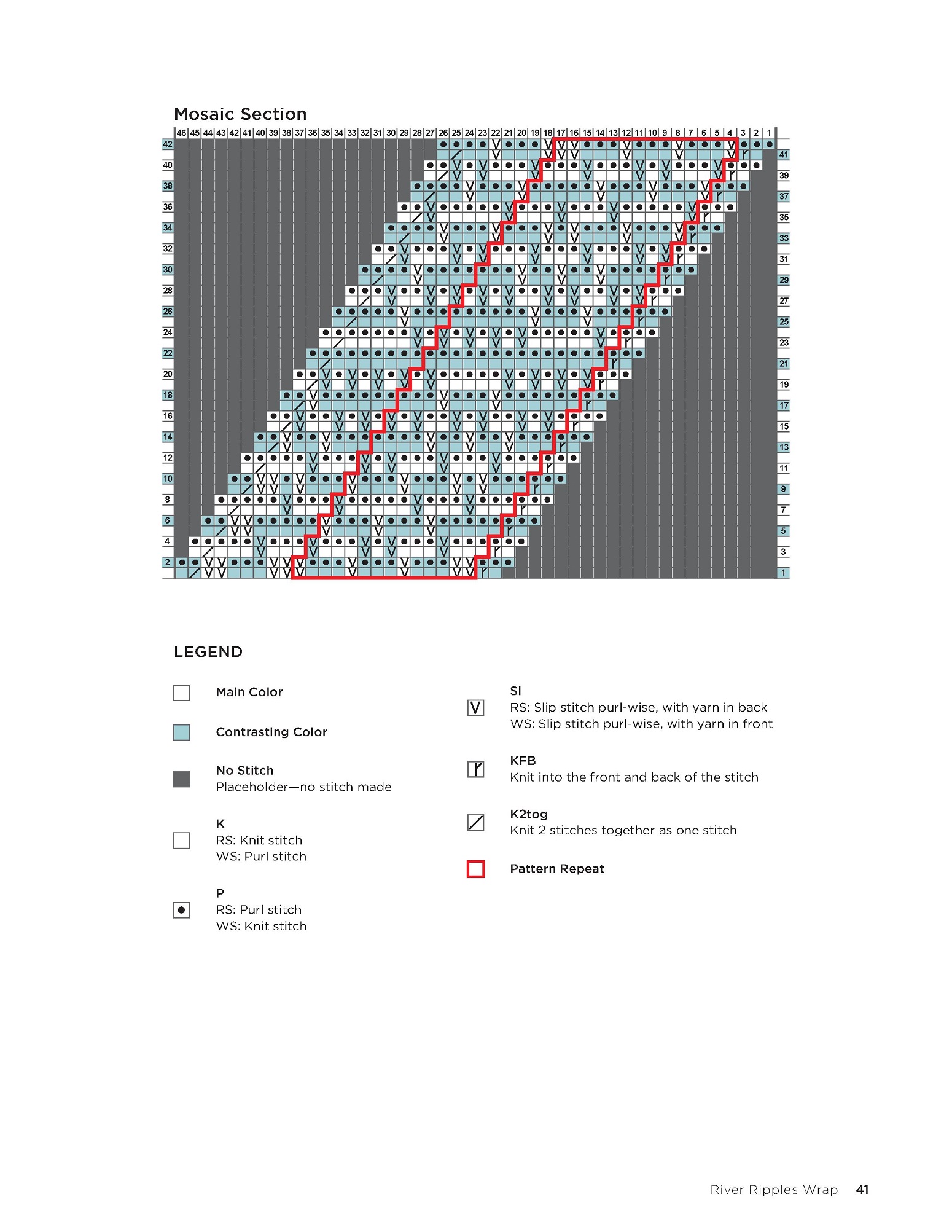 Mosaic Section

46 45 44 43 42 41 40 39 38 37 36 35 34 33 32 31 30 29 28 27 26 25 24 23 22 21 20 19 18 17 16 15 14 13 12 11 10 9 8 7 6 5 4 3 2 1

42 40 38 36 34 32 30 28 26 24 22 20 18 16 14 12 10 8 6 4 2

41 39 37 35 33 31 29 27 25 23 21 19 17 15 13 11 9 7 5 3 1

LEGEND

Main Color

Contrasting Color

No Stitch
Placeholder—no stitch made

K
RS: Knit stitch
WS: Purl stitch

P
RS: Purl stitch
WS: Knit stitch

Sl
RS: Slip stitch purl-wise, with yarn in back
WS: Slip stitch purl-wise, with yarn in front

KFB
Knit into the front and back of the stitch

K2tog
Knit 2 stitches together as one stitch

Pattern Repeat

River Ripples Wrap 41