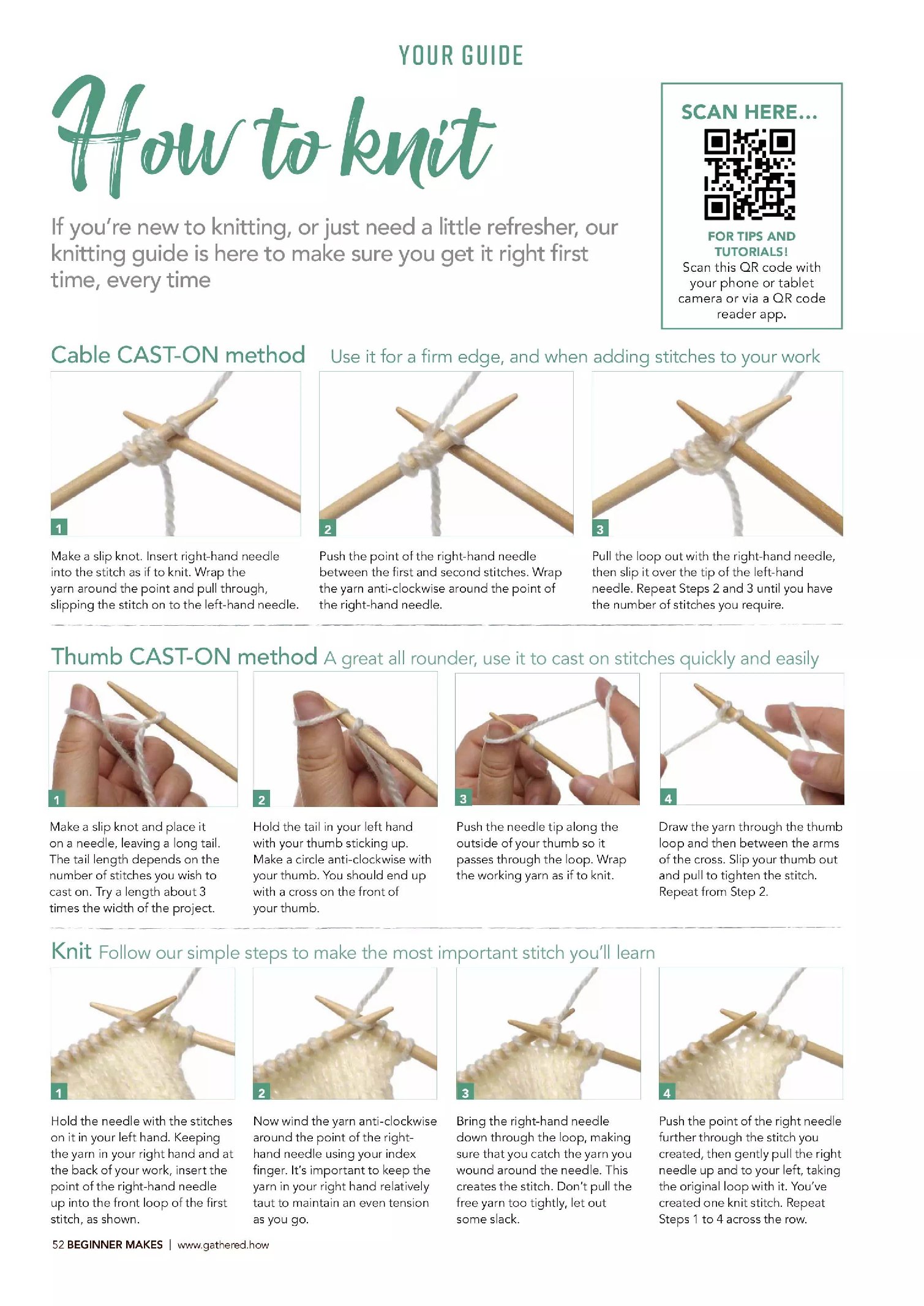 YOUR GUIDE

How to knit

If you're new to knitting, or just need a little refresher, our knitting guide is here to make sure you get it right first time, every time

SCAN HERE...

FOR TIPS AND TUTORIALS!
Scan this QR code with your phone or tablet camera or via a QR code reader app.

Cable CAST-ON method Use it for a firm edge, and when adding stitches to your work

1

Make a slip knot. Insert right-hand needle into the stitch as if to knit. Wrap the yarn around the point and pull through, slipping the stitch on to the left-hand needle.

2

Push the point of the right-hand needle between the first and second stitches. Wrap the yarn anti-clockwise around the point of the right-hand needle.

3

Pull the loop out with the right-hand needle, then slip it over the tip of the left-hand needle. Repeat Steps 2 and 3 until you have the number of stitches you require.

Thumb CAST-ON method A great all rounder, use it to cast on stitches quickly and easily

1

Make a slip knot and place it on a needle, leaving a long tail. The tail length depends on the number of stitches you wish to cast on. Try a length about 3 times the width of the project.

2

Hold the tail in your left hand with your thumb sticking up. Make a circle anti-clockwise with your thumb. You should end up with a cross on the front of your thumb.

3

Push the needle tip along the outside of your thumb so it passes through the loop. Wrap the working yarn as if to knit.

4

Draw the yarn through the thumb loop and then between the arms of the cross. Slip your thumb out and pull to tighten the stitch. Repeat from Step 2.

Knit Follow our simple steps to make the most important stitch you'll learn

1

Hold the needle with the stitches on it in your left hand. Keeping the yarn in your right hand and at the back of your work, insert the point of the right-hand needle up into the front loop of the first stitch, as shown.

2

Now wind the yarn anti-clockwise around the point of the right-hand needle using your index finger. It's important to keep the yarn in your right hand relatively taut to maintain an even tension as you go.

3

Bring the right-hand needle down through the loop, making sure that you catch the yarn you wound around the needle. This creates the stitch. Don't pull the free yarn too tightly, let out some slack.

4

Push the point of the right needle further through the stitch you created, then gently pull the right needle up and to your left, taking the original loop with it. You've created one knit stitch. Repeat Steps 1 to 4 across the row.

52 BEGINNER MAKES | www.gathered.how