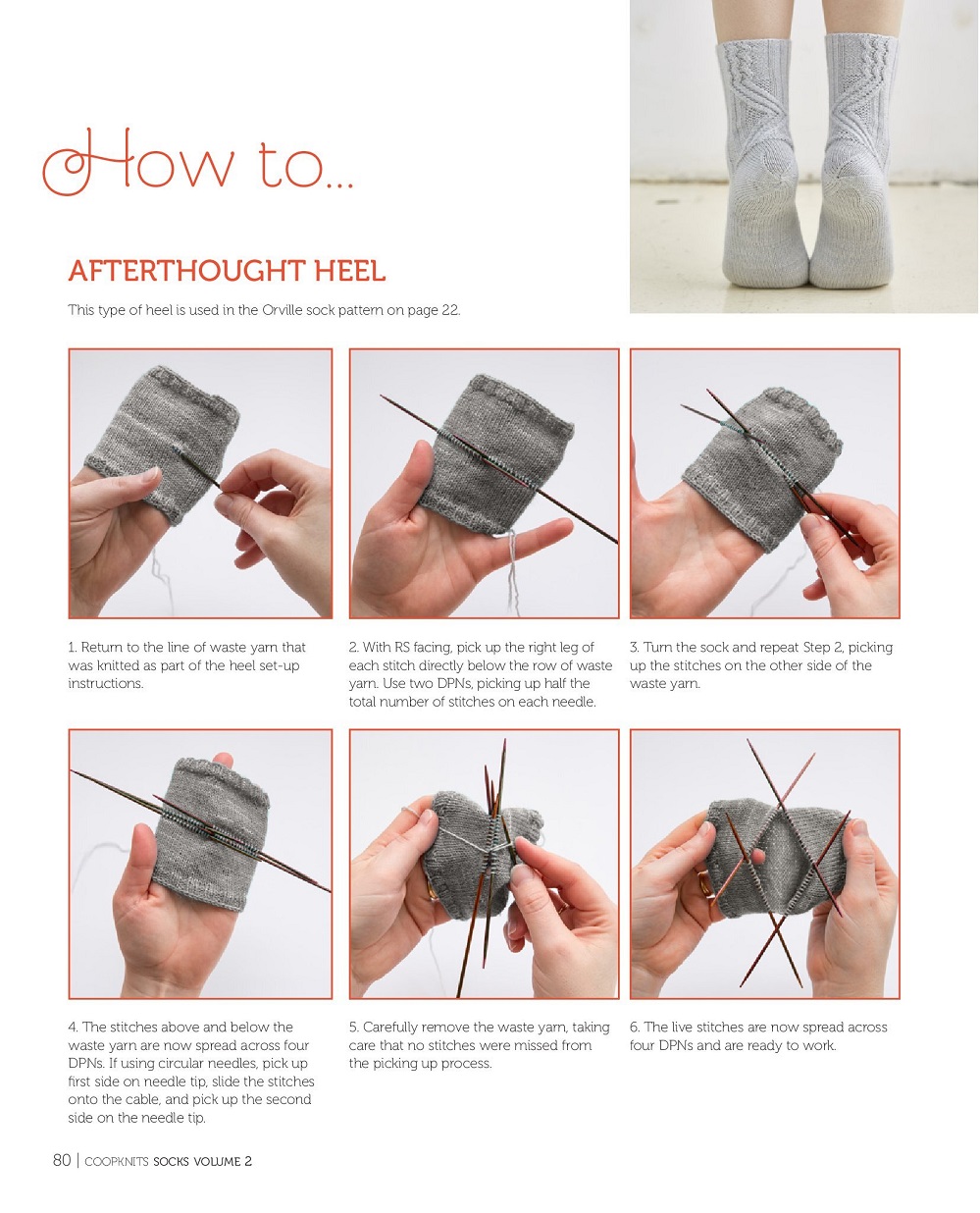 How to...

AFTERTHOUGHT HEEL

This type of heel is used in the Orville sock pattern on page 22.

1. Return to the line of waste yarn that was knitted as part of the heel set-up instructions.

2. With RS facing, pick up the right leg of each stitch directly below the row of waste yarn. Use two DPNs, picking up half the total number of stitches on each needle.

3. Turn the sock and repeat Step 2, picking up the stitches on the other side of the waste yarn.

4. The stitches above and below the waste yarn are now spread across four DPNs. If using circular needles, pick up first side on needle tip, slide the stitches onto the cable, and pick up the second side on the needle tip.

5. Carefully remove the waste yarn, taking care that no stitches were missed from the picking up process.

6. The live stitches are now spread across four DPNs and are ready to work.

80 | COOPKNITS SOCKS VOLUME 2