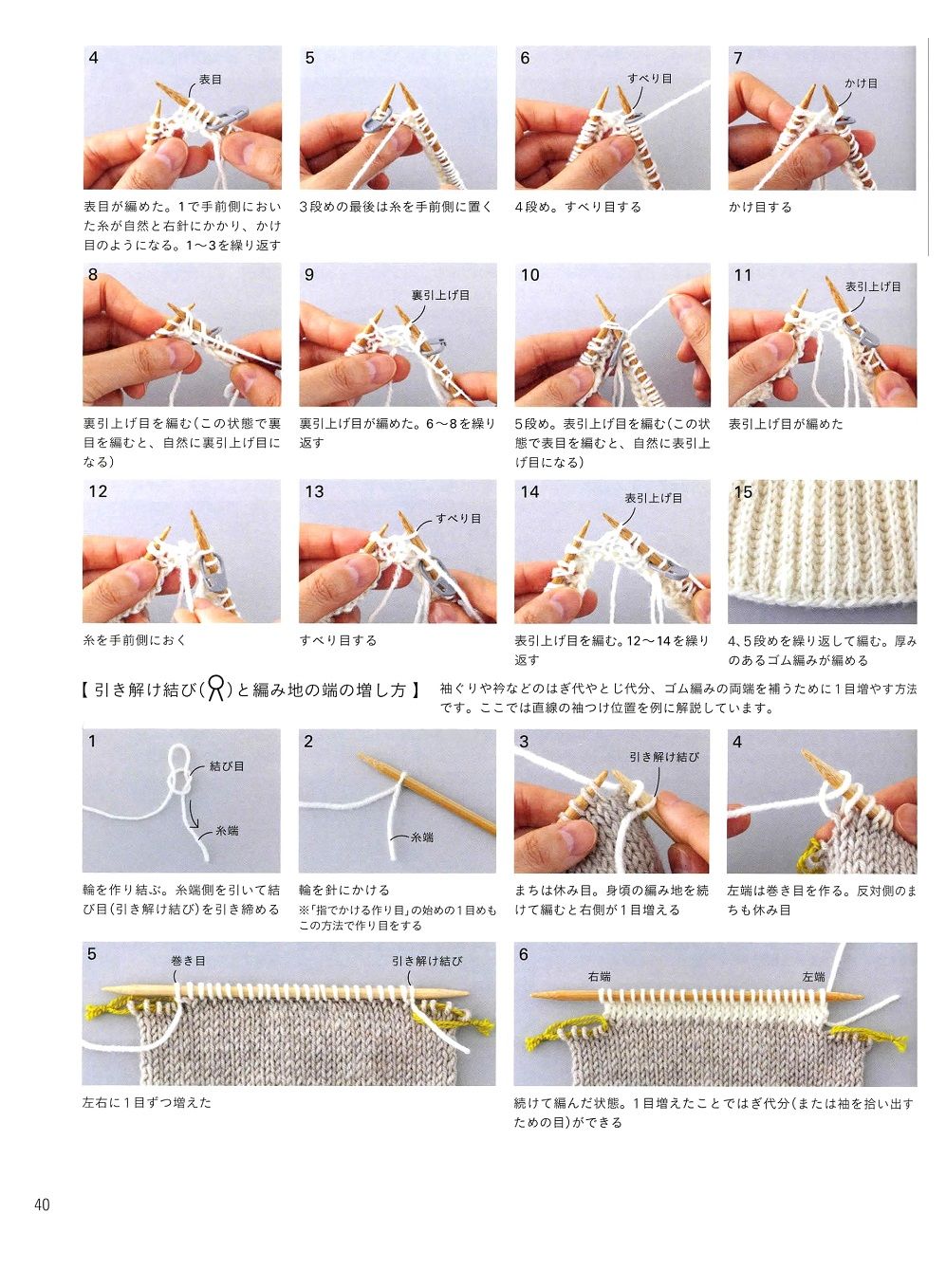 4
表目

表目が編めた。1で手前側においた糸が自然と右針にかかり、かけ目のようになる。1〜3を繰り返す

5

3段めの最後は糸を手前側に置く

6
すべり目

4段め。すべり目する

7
かけ目

かけ目する

8

裏引上げ目を編む（この状態で裏目を編むと、自然に裏引上げ目になる）

9
裏引上げ目

裏引上げ目が編めた。6〜8を繰り返す

10

5段め。表引上げ目を編む（この状態で表目を編むと、自然に表引上げ目になる）

11
表引上げ目

表引上げ目が編めた

12

糸を手前側におく

13
すべり目

すべり目する

14
表引上げ目

表引上げ目を編む。12〜14を繰り返す

15

4、5段めを繰り返して編む。厚みのあるゴム編みが編める

【 引き解け結び（ ）と編み地の端の増し方 】

袖ぐりや衿などのはぎ代やとじ代分、ゴム編みの両端を補うために1目増やす方法です。ここでは直線の袖つけ位置を例に解説しています。

1
結び目
糸端

輪を作り結ぶ。糸端側を引いて結び目（引き解け結び）を引き締める

2
糸端

輪を針にかける
※「指でかける作り目」の始めの1目めもこの方法で作り目をする

3
引き解け結び

まちは休み目。身頃の編み地を続けて編むと右側が1目増える

4

左端は巻き目を作る。反対側のまちも休み目

5
巻き目
引き解け結び

左右に1目ずつ増えた

6
右端
左端

続けて編んだ状態。1目増えたことではぎ代分（または袖を拾い出すための目）ができる

40