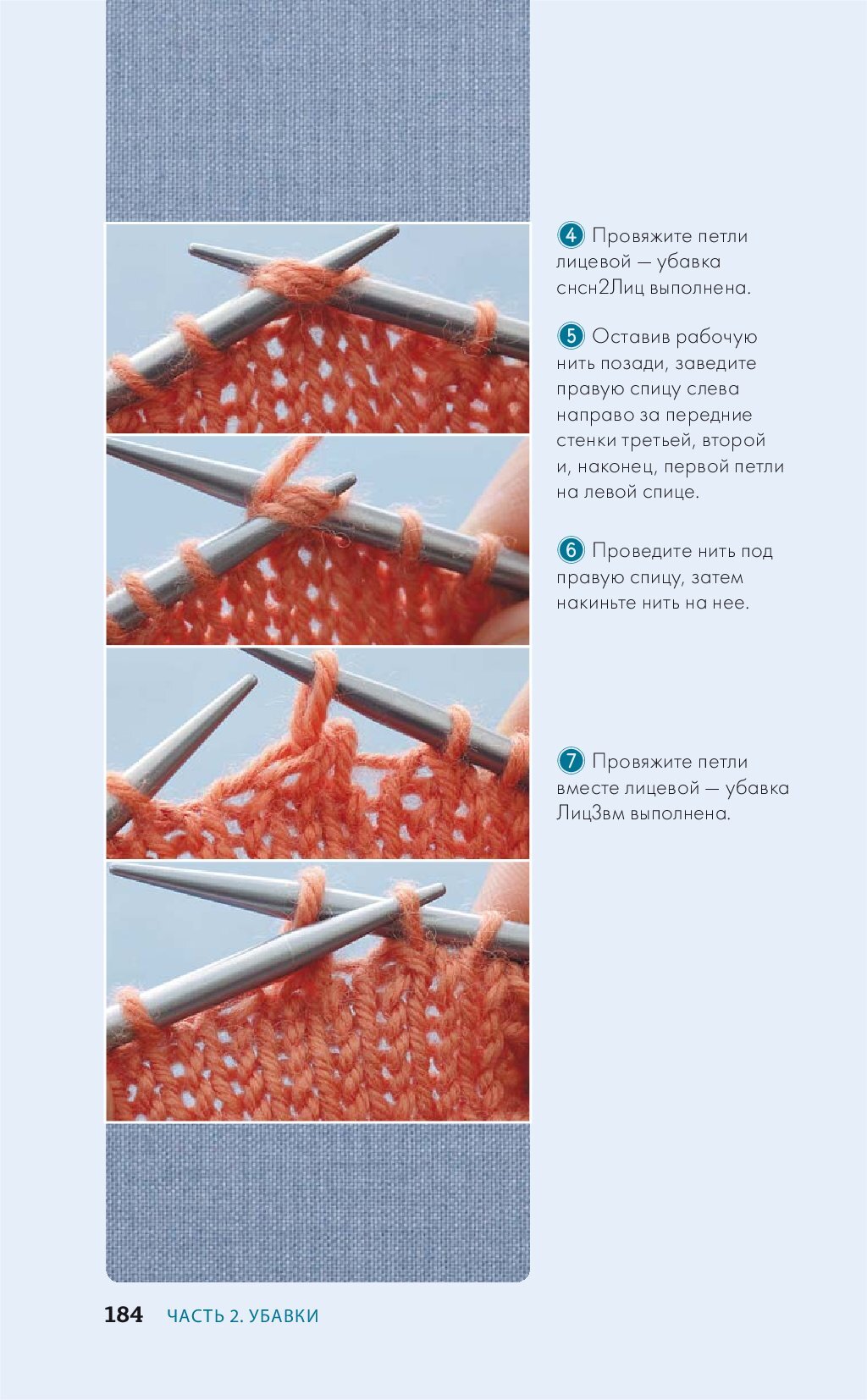 4 Провяжите петли лицевой — убавка снсн2Лиц выполнена.

5 Оставив рабочую нить позади, заведите правую спицу слева направо за передние стенки третьей, второй и, наконец, первой петли на левой спице.

6 Проведите нить под правую спицу, затем накиньте нить на нее.

7 Провяжите петли вместе лицевой — убавка Лиц3вм выполнена.

184 ЧАСТЬ 2. УБАВКИ