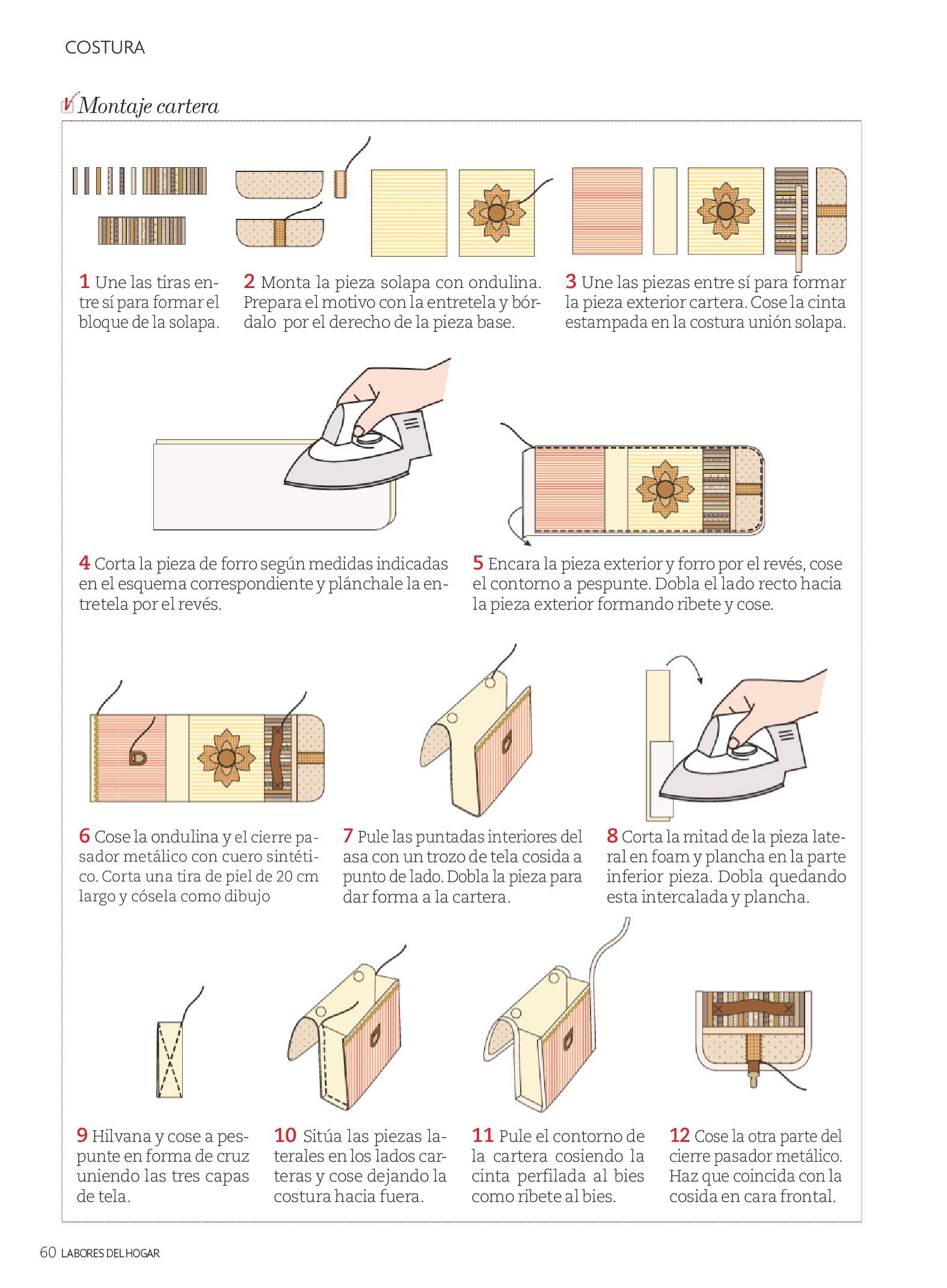 COSTURA

Montaje cartera

1 Une las tiras entre sí para formar el bloque de la solapa.

2 Monta la pieza solapa con ondulina. Prepara el motivo con la entretela y bórdalo por el derecho de la pieza base.

3 Une las piezas entre sí para formar la pieza exterior cartera. Cose la cinta estampada en la costura unión solapa.

4 Corta la pieza de forro según medidas indicadas en el esquema correspondiente y plánchale la entretela por el revés.

5 Encara la pieza exterior y forro por el revés, cose el contorno a pespunte. Dobla el lado recto hacia la pieza exterior formando ribete y cose.

6 Cose la ondulina y el cierre pasador metálico con cuero sintético. Corta una tira de piel de 20 cm largo y cósela como dibujo

7 Pule las puntadas interiores del asa con un trozo de tela cosida a punto de lado. Dobla la pieza para dar forma a la cartera.

8 Corta la mitad de la pieza lateral en foam y plancha en la parte inferior pieza. Dobla quedando esta intercalada y plancha.

9 Hilvana y cose a pespunte en forma de cruz uniendo las tres capas de tela.

10 Sitúa las piezas laterales en los lados carteras y cose dejando la costura hacia fuera.

11 Pule el contorno de la cartera cosiendo la cinta perfilada al bies como ribete al bies.

12 Cose la otra parte del cierre pasador metálico. Haz que coincida con la cosida en cara frontal.

60 LABORES DEL HOGAR