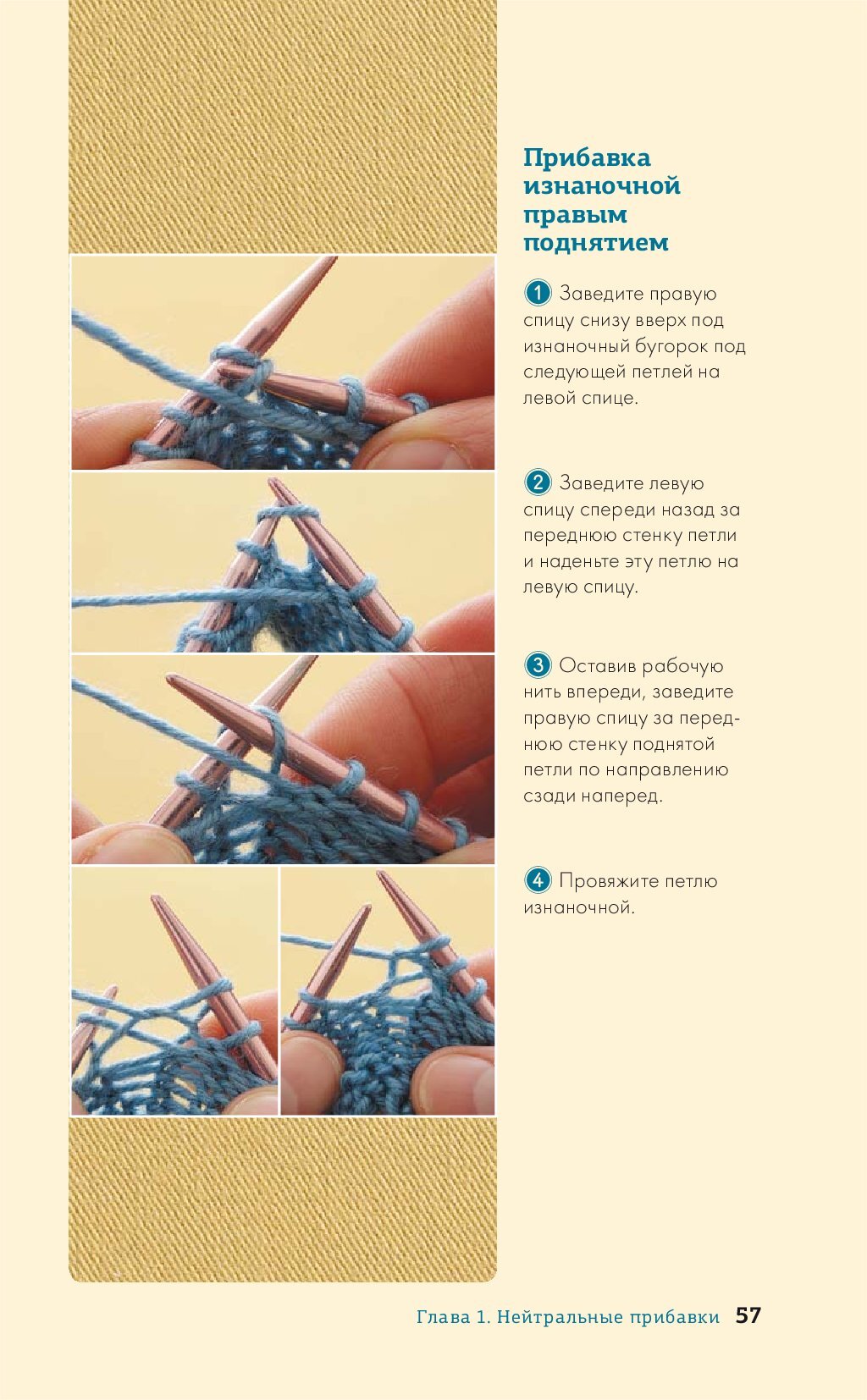 Прибавка изнаночной правым поднятием

1 Заведите правую спицу снизу вверх под изнаночный бугорок под следующей петлей на левой спице.

2 Заведите левую спицу спереди назад за переднюю стенку петли и наденьте эту петлю на левую спицу.

3 Оставив рабочую нить впереди, заведите правую спицу за переднюю стенку поднятой петли по направлению сзади наперед.

4 Провяжите петлю изнаночной.

Глава 1. Нейтральные прибавки 57