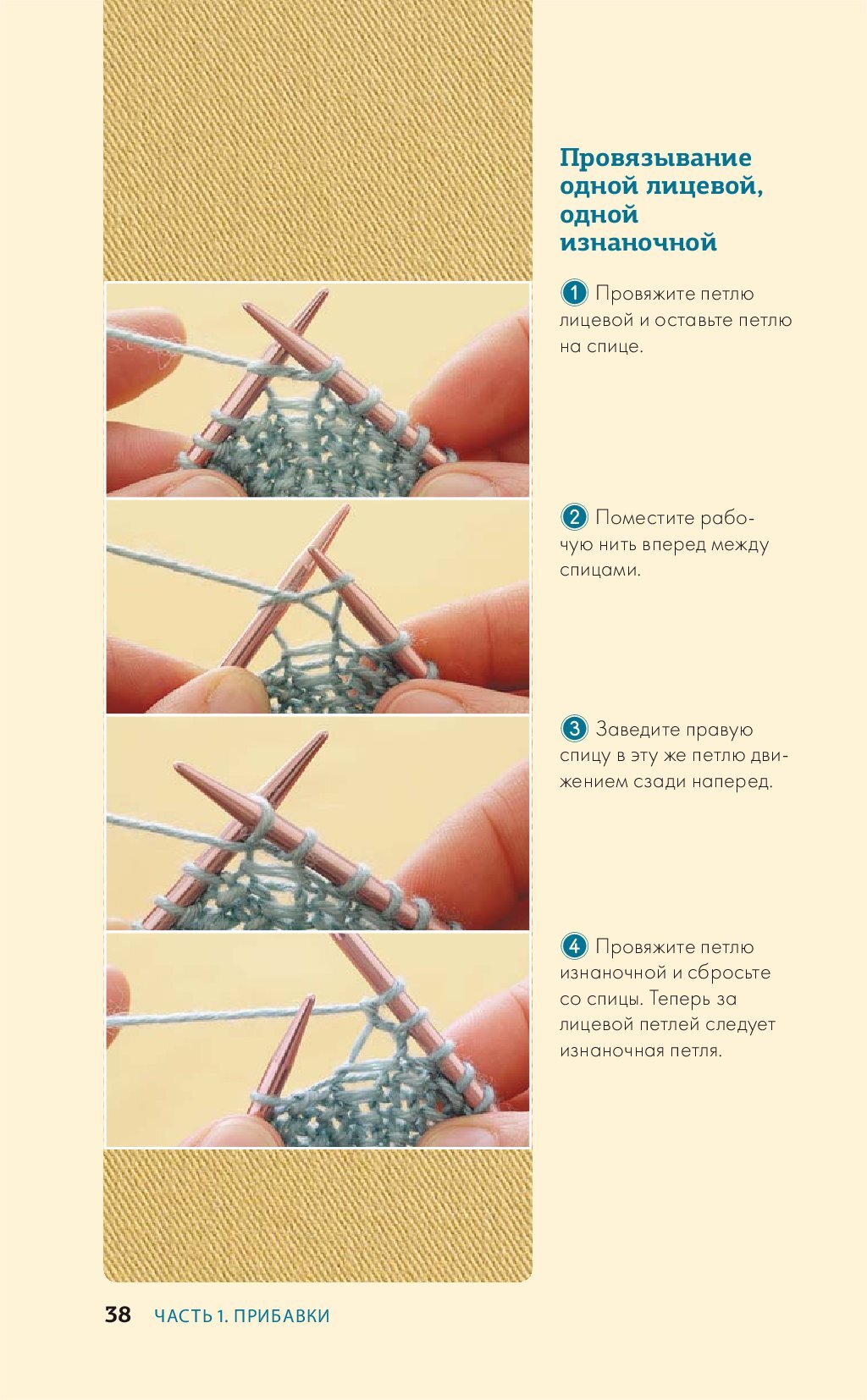 Провязывание одной лицевой, одной изнаночной

1 Провяжите петлю лицевой и оставьте петлю на спице.

2 Поместите рабочую нить вперед между спицами.

3 Заведите правую спицу в эту же петлю движением сзади наперед.

4 Провяжите петлю изнаночной и сбросьте со спицы. Теперь за лицевой петлей следует изнаночная петля.

38 ЧАСТЬ 1. ПРИБАВКИ