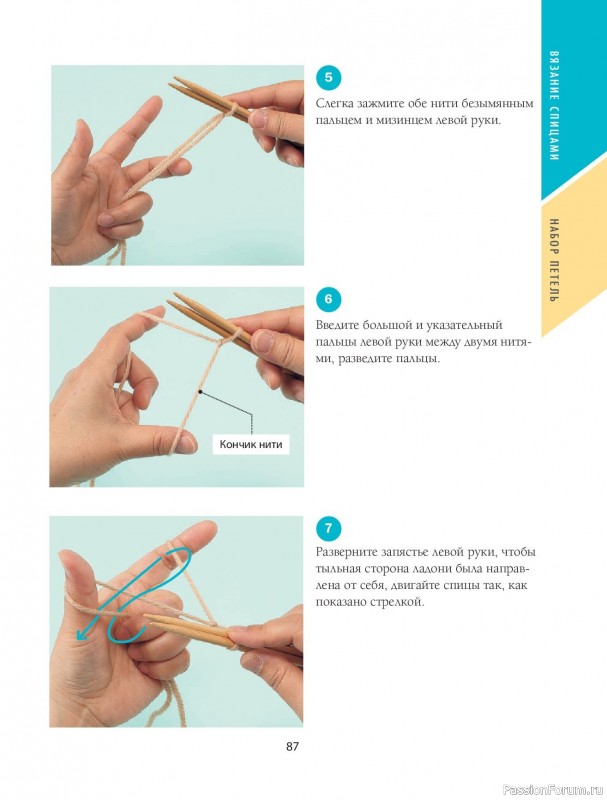 ВЯЗАНИЕ СПИЦАМИ

НАБОР ПЕТЕЛЬ

5

Слегка зажмите обе нити безымянным пальцем и мизинцем левой руки.

6

Введите большой и указательный пальцы левой руки между двумя нитями, разведите пальцы.

Кончик нити

7

Разверните запястье левой руки, чтобы тыльная сторона ладони была направлена от себя, двигайте спицы так, как показано стрелкой.

87

PassionForum.ru