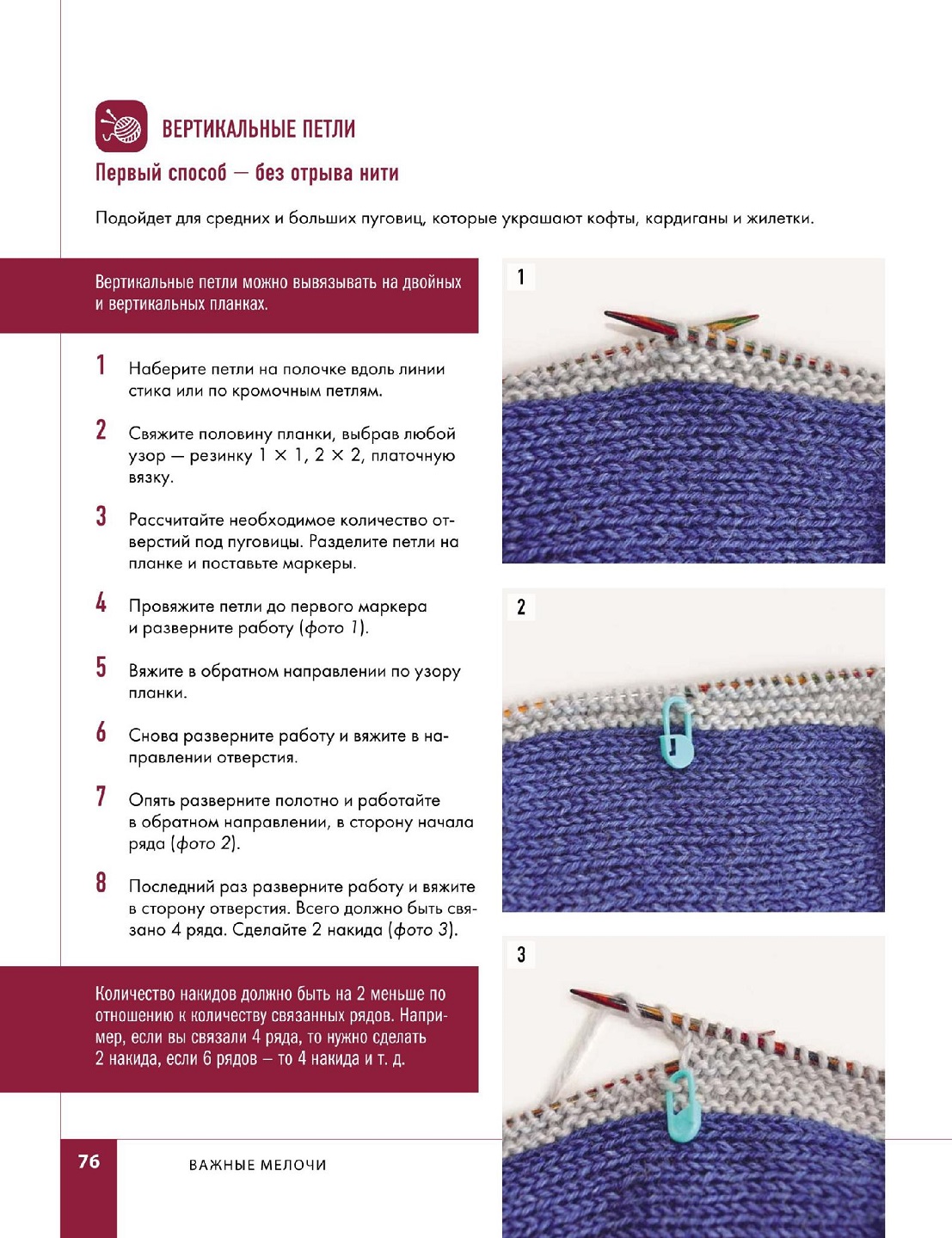 ВЕРТИКАЛЬНЫЕ ПЕТЛИ

Первый способ — без отрыва нити

Подойдет для средних и больших пуговиц, которые украшают кофты, кардиганы и жилетки.

Вертикальные петли можно вывязывать на двойных и вертикальных планках.

1 Наберите петли на полочке вдоль линии стика или по кромочным петлям.

2 Свяжите половину планки, выбрав любой узор — резинку 1 × 1, 2 × 2, платочную вязку.

3 Рассчитайте необходимое количество отверстий под пуговицы. Разделите петли на планке и поставьте маркеры.

4 Провяжите петли до первого маркера и разверните работу (фото 1).

5 Вяжите в обратном направлении по узору планки.

6 Снова разверните работу и вяжите в направлении отверстия.

7 Опять разверните полотно и работайте в обратном направлении, в сторону начала ряда (фото 2).

8 Последний раз разверните работу и вяжите в сторону отверстия. Всего должно быть связано 4 ряда. Сделайте 2 накида (фото 3).

Количество накидов должно быть на 2 меньше по отношению к количеству связанных рядов. Например, если вы связали 4 ряда, то нужно сделать 2 накида, если 6 рядов – то 4 накида и т. д.

1

2

3

76 ВАЖНЫЕ МЕЛОЧИ