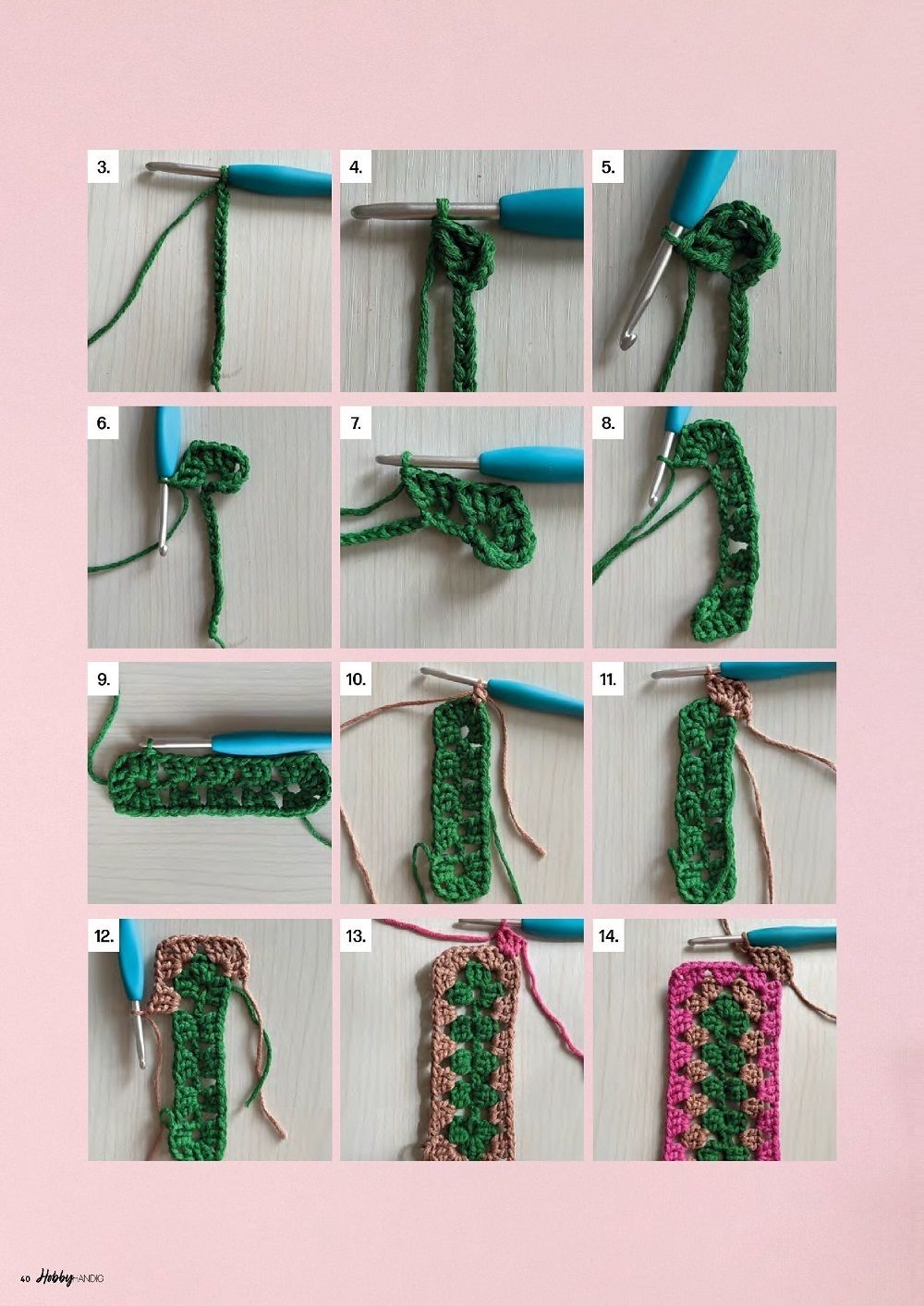 3.

4.

5.

6.

7.

8.

9.

10.

11.

12.

13.

14.

40 Hobby HANDIG