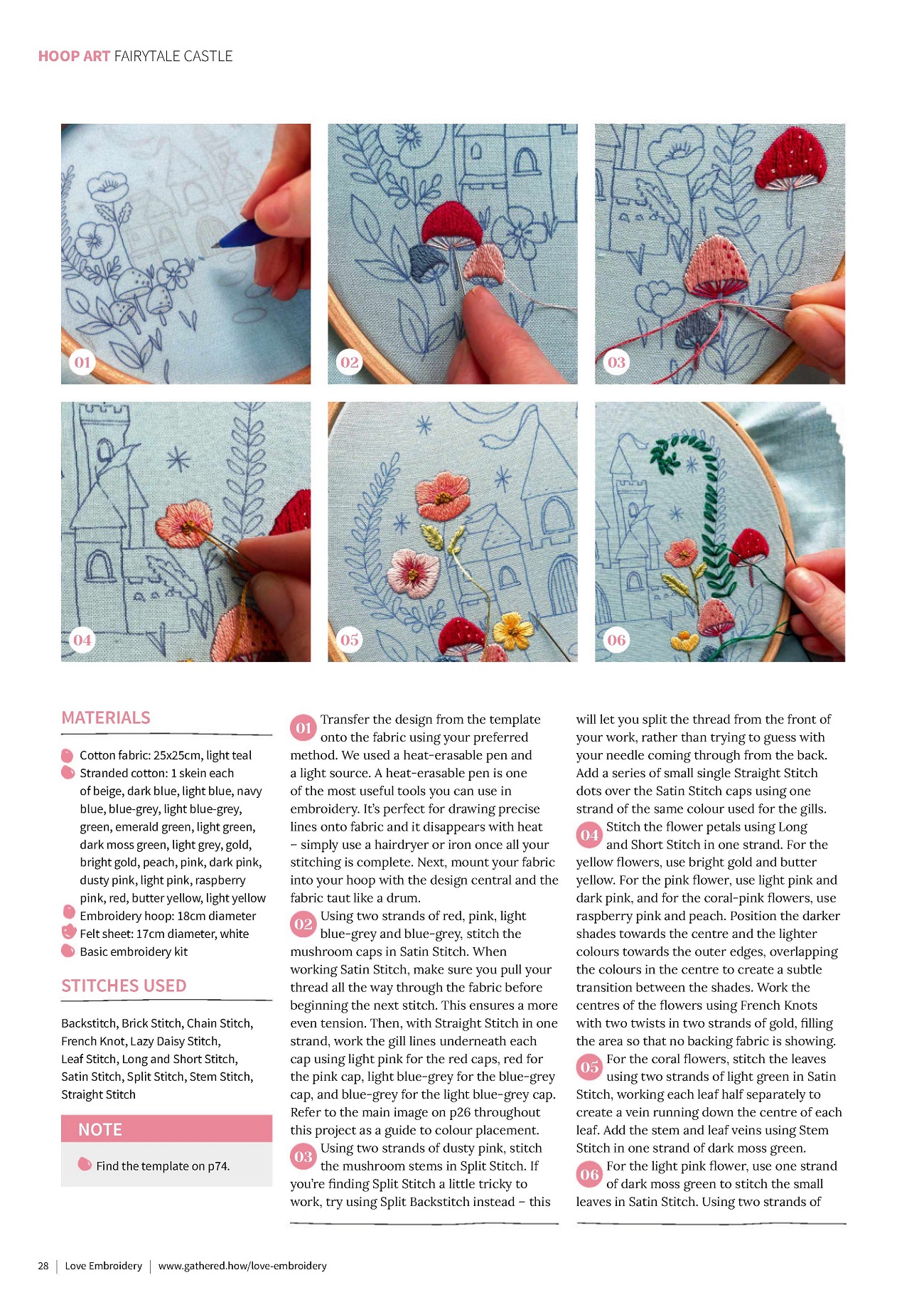 HOOP ART FAIRYTALE CASTLE

01

02

03

04

05

06

MATERIALS

Cotton fabric: 25x25cm, light teal
Stranded cotton: 1 skein each of beige, dark blue, light blue, navy blue, blue-grey, light blue-grey, green, emerald green, light green, dark moss green, light grey, gold, bright gold, peach, pink, dark pink, dusty pink, light pink, raspberry pink, red, butter yellow, light yellow
Embroidery hoop: 18cm diameter
Felt sheet: 17cm diameter, white
Basic embroidery kit

STITCHES USED

Backstitch, Brick Stitch, Chain Stitch, French Knot, Lazy Daisy Stitch, Leaf Stitch, Long and Short Stitch, Satin Stitch, Split Stitch, Stem Stitch, Straight Stitch

NOTE

Find the template on p74.

01 Transfer the design from the template onto the fabric using your preferred method. We used a heat-erasable pen and a light source. A heat-erasable pen is one of the most useful tools you can use in embroidery. It's perfect for drawing precise lines onto fabric and it disappears with heat – simply use a hairdryer or iron once all your stitching is complete. Next, mount your fabric into your hoop with the design central and the fabric taut like a drum.

02 Using two strands of red, pink, light blue-grey and blue-grey, stitch the mushroom caps in Satin Stitch. When working Satin Stitch, make sure you pull your thread all the way through the fabric before beginning the next stitch. This ensures a more even tension. Then, with Straight Stitch in one strand, work the gill lines underneath each cap using light pink for the red caps, red for the pink cap, light blue-grey for the blue-grey cap, and blue-grey for the light blue-grey cap. Refer to the main image on p26 throughout this project as a guide to colour placement.

03 Using two strands of dusty pink, stitch the mushroom stems in Split Stitch. If you're finding Split Stitch a little tricky to work, try using Split Backstitch instead – this will let you split the thread from the front of your work, rather than trying to guess with your needle coming through from the back. Add a series of small single Straight Stitch dots over the Satin Stitch caps using one strand of the same colour used for the gills.

04 Stitch the flower petals using Long and Short Stitch in one strand. For the yellow flowers, use bright gold and butter yellow. For the pink flower, use light pink and dark pink, and for the coral-pink flowers, use raspberry pink and peach. Position the darker shades towards the centre and the lighter colours towards the outer edges, overlapping the colours in the centre to create a subtle transition between the shades. Work the centres of the flowers using French Knots with two twists in two strands of gold, filling the area so that no backing fabric is showing.

05 For the coral flowers, stitch the leaves using two strands of light green in Satin Stitch, working each leaf half separately to create a vein running down the centre of each leaf. Add the stem and leaf veins using Stem Stitch in one strand of dark moss green.

06 For the light pink flower, use one strand of dark moss green to stitch the small leaves in Satin Stitch. Using two strands of

28 | Love Embroidery | www.gathered.how/love-embroidery