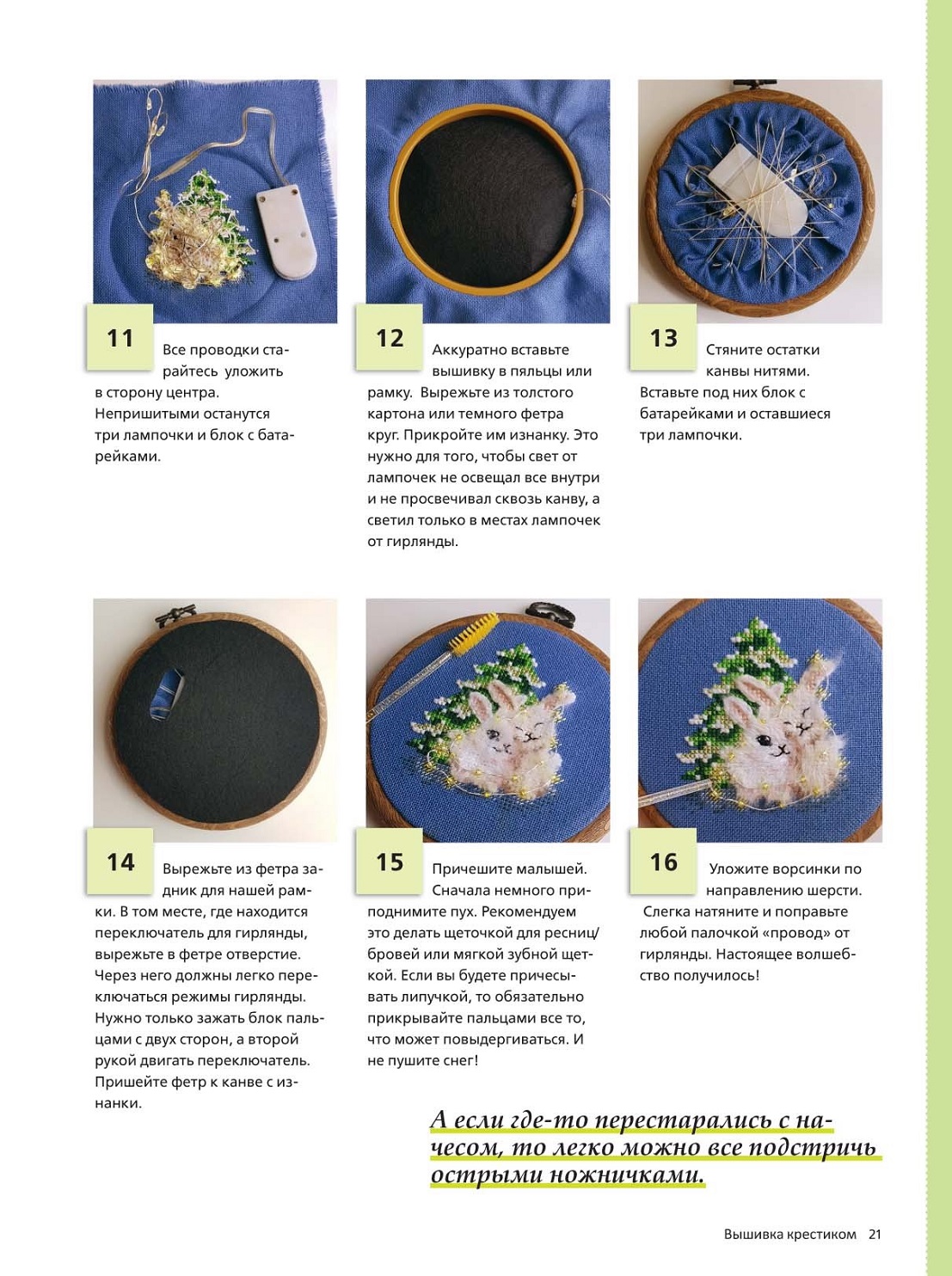 11

Все проводки старайтесь уложить в сторону центра. Непришитыми останутся три лампочки и блок с батарейками.

12

Аккуратно вставьте вышивку в пяльцы или рамку. Вырежьте из толстого картона или темного фетра круг. Прикройте им изнанку. Это нужно для того, чтобы свет от лампочек не освещал все внутри и не просвечивал сквозь канву, а светил только в местах лампочек от гирлянды.

13

Стяните остатки канвы нитями. Вставьте под них блок с батарейками и оставшиеся три лампочки.

14

Вырежьте из фетра задник для нашей рамки. В том месте, где находится переключатель для гирлянды, вырежьте в фетре отверстие. Через него должны легко переключаться режимы гирлянды. Нужно только зажать блок пальцами с двух сторон, а второй рукой двигать переключатель. Пришейте фетр к канве с изнанки.

15

Причешите малышей. Сначала немного приподнимите пух. Рекомендуем это делать щеточкой для ресниц/бровей или мягкой зубной щеткой. Если вы будете причесывать липучкой, то обязательно прикрывайте пальцами все то, что может повыдергиваться. И не пушите снег!

16

Уложите ворсинки по направлению шерсти. Слегка натяните и поправьте любой палочкой «провод» от гирлянды. Настоящее волшебство получилось!

А если где-то перестарались с начесом, то легко можно все подстричь острыми ножничками.

Вышивка крестиком 21