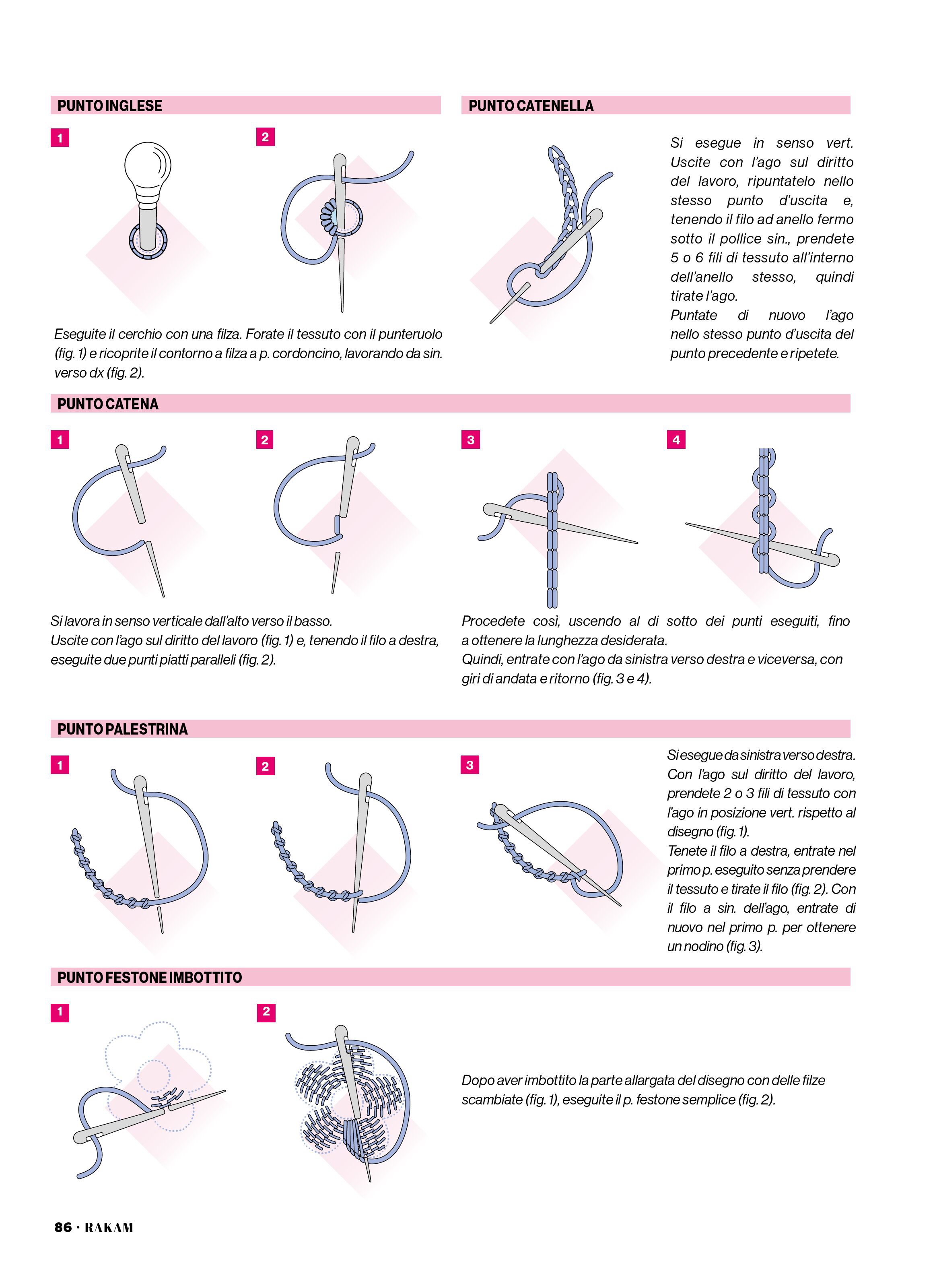 PUNTO INGLESE

1

2

Eseguite il cerchio con una filza. Forate il tessuto con il punteruolo (fig. 1) e ricoprite il contorno a filza a p. cordoncino, lavorando da sin. verso dx (fig. 2).

PUNTO CATENELLA

Si esegue in senso vert. Uscite con l'ago sul diritto del lavoro, ripuntatelo nello stesso punto d'uscita e, tenendo il filo ad anello fermo sotto il pollice sin., prendete 5 o 6 fili di tessuto all'interno dell'anello stesso, quindi tirate l'ago.
Puntate di nuovo l'ago nello stesso punto d'uscita del punto precedente e ripetete.

PUNTO CATENA

1

2

3

4

Si lavora in senso verticale dall'alto verso il basso.
Uscite con l'ago sul diritto del lavoro (fig. 1) e, tenendo il filo a destra, eseguite due punti piatti paralleli (fig. 2).

Procedete così, uscendo al di sotto dei punti eseguiti, fino a ottenere la lunghezza desiderata.
Quindi, entrate con l'ago da sinistra verso destra e viceversa, con giri di andata e ritorno (fig. 3 e 4).

PUNTO PALESTRINA

1

2

3

Si esegue da sinistra verso destra.
Con l'ago sul diritto del lavoro, prendete 2 o 3 fili di tessuto con l'ago in posizione vert. rispetto al disegno (fig. 1).
Tenete il filo a destra, entrate nel primo p. eseguito senza prendere il tessuto e tirate il filo (fig. 2). Con il filo a sin. dell'ago, entrate di nuovo nel primo p. per ottenere un nodino (fig. 3).

PUNTO FESTONE IMBOTTITO

1

2

Dopo aver imbottito la parte allargata del disegno con delle filze scambiate (fig. 1), eseguite il p. festone semplice (fig. 2).

86 · RAKAM