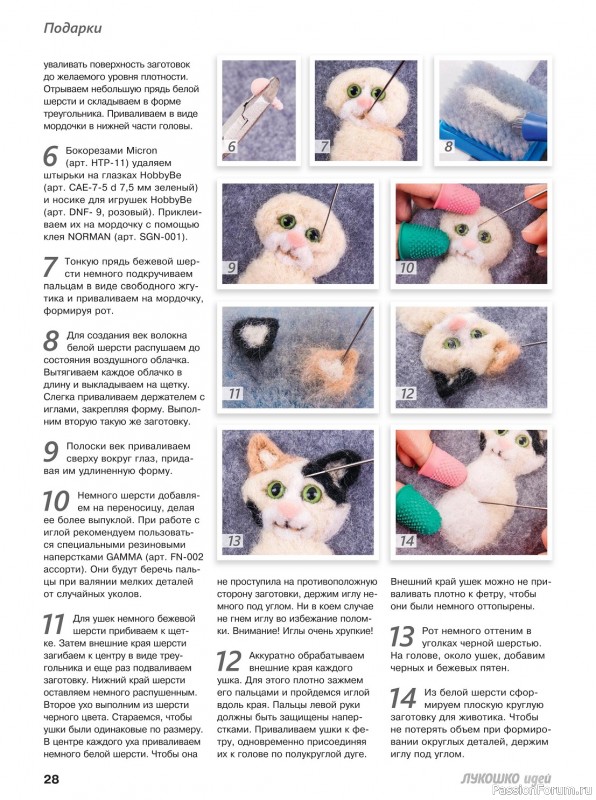 Подарки

уваливать поверхность заготовок до желаемого уровня плотности. Отрываем небольшую прядь белой шерсти и складываем в форме треугольника. Приваливаем в виде мордочки в нижней части головы.

6 Бокорезами Micron (арт. HTP-11) удаляем штырьки на глазках HobbyBe (арт. CAE-7-5 d 7,5 мм зеленый) и носике для игрушек HobbyBe (арт. DNF- 9, розовый). Приклеиваем их на мордочку с помощью клея NORMAN (арт. SGN-001).

7 Тонкую прядь бежевой шерсти немного подкручиваем пальцам в виде свободного жгутика и приваливаем на мордочку, формируя рот.

8 Для создания век волокна белой шерсти распушаем до состояния воздушного облачка. Вытягиваем каждое облачко в длину и выкладываем на щетку. Слегка приваливаем держателем с иглами, закрепляя форму. Выполним вторую такую же заготовку.

9 Полоски век приваливаем сверху вокруг глаз, придавая им удлиненную форму.

10 Немного шерсти добавляем на переносицу, делая ее более выпуклой. При работе с иглой рекомендуем пользоваться специальными резиновыми наперстками GAMMA (арт. FN-002 ассорти). Они будут беречь пальцы при валянии мелких деталей от случайных уколов.

11 Для ушек немного бежевой шерсти прибиваем к щетке. Затем внешние края шерсти загибаем к центру в виде треугольника и еще раз подваливаем заготовку. Нижний край шерсти оставляем немного распушенным. Второе ухо выполним из шерсти черного цвета. Стараемся, чтобы ушки были одинаковые по размеру. В центре каждого уха приваливаем немного белой шерсти. Чтобы она

6
7
8
9
10
11
12
13
14

не проступила на противоположную сторону заготовки, держим иглу немного под углом. Ни в коем случае не гнем иглу во избежание поломки. Внимание! Иглы очень хрупкие!

12 Аккуратно обрабатываем внешние края каждого ушка. Для этого плотно зажмем его пальцами и пройдемся иглой вдоль края. Пальцы левой руки должны быть защищены наперстками. Приваливаем ушки к фетру, одновременно присоединяя их к голове по полукруглой дуге.

Внешний край ушек можно не приваливать плотно к фетру, чтобы они были немного оттопырены.

13 Рот немного оттеним в уголках черной шерстью. На голове, около ушек, добавим черных и бежевых пятен.

14 Из белой шерсти сформируем плоскую круглую заготовку для животика. Чтобы не потерять объем при формировании округлых деталей, держим иглу под углом.

28

ЛУКОШКО идей
PassionForum.ru