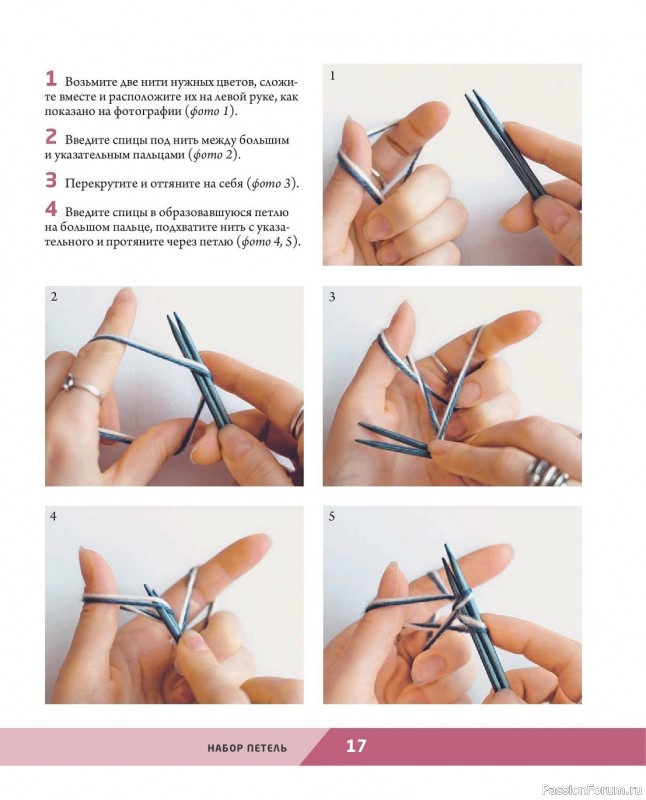 1 Возьмите две нити нужных цветов, сложите вместе и расположите их на левой руке, как показано на фотографии (фото 1).

2 Введите спицы под нить между большим и указательным пальцами (фото 2).

3 Перекрутите и оттяните на себя (фото 3).

4 Введите спицы в образовавшуюся петлю на большом пальце, подхватите нить с указательного и протяните через петлю (фото 4, 5).

1

2

3

4

5

НАБОР ПЕТЕЛЬ

17

PassionForum.ru