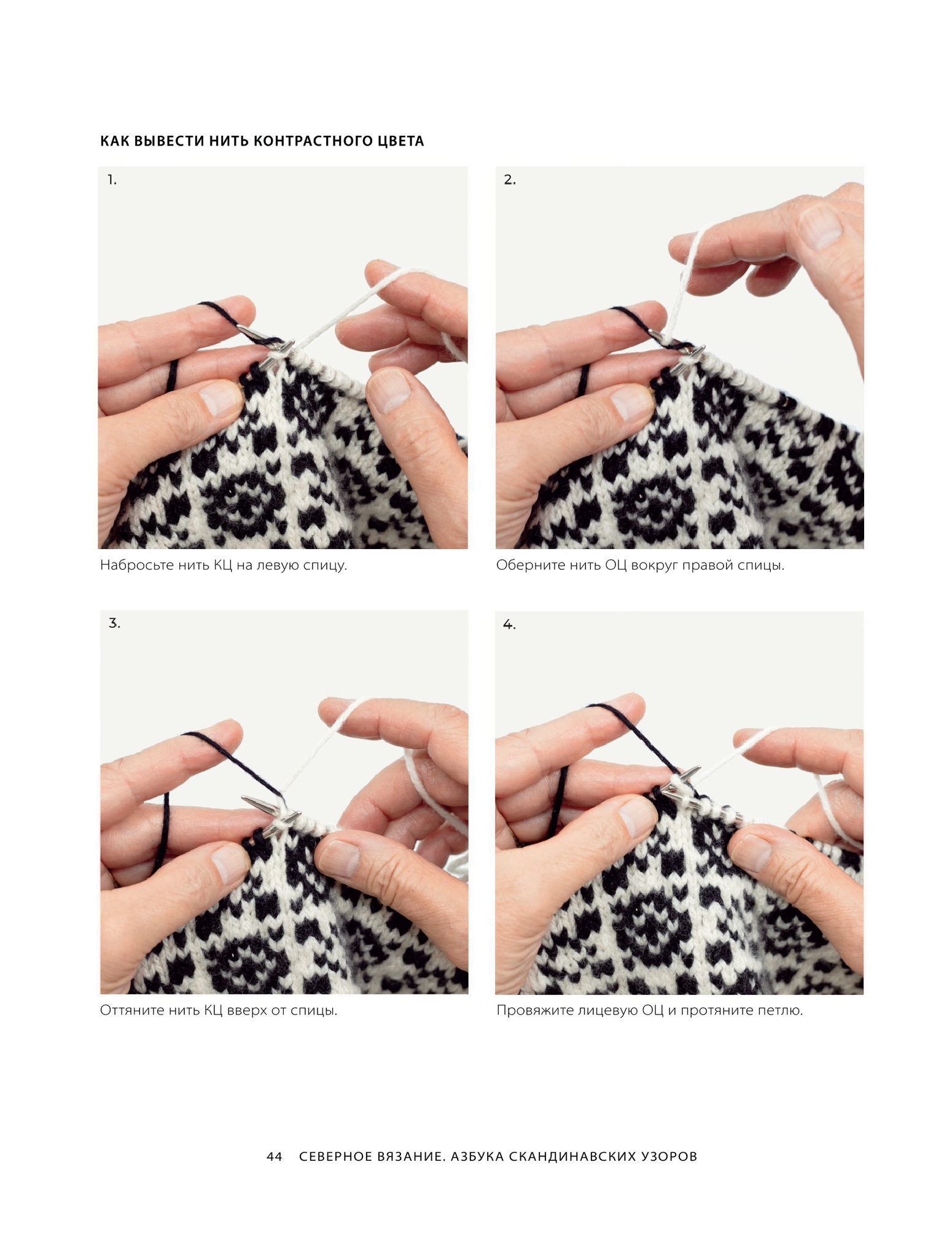 КАК ВЫВЕСТИ НИТЬ КОНТРАСТНОГО ЦВЕТА

1.

Набросьте нить КЦ на левую спицу.

2.

Оберните нить ОЦ вокруг правой спицы.

3.

Оттяните нить КЦ вверх от спицы.

4.

Провяжите лицевую ОЦ и протяните петлю.

44 СЕВЕРНОЕ ВЯЗАНИЕ. АЗБУКА СКАНДИНАВСКИХ УЗОРОВ