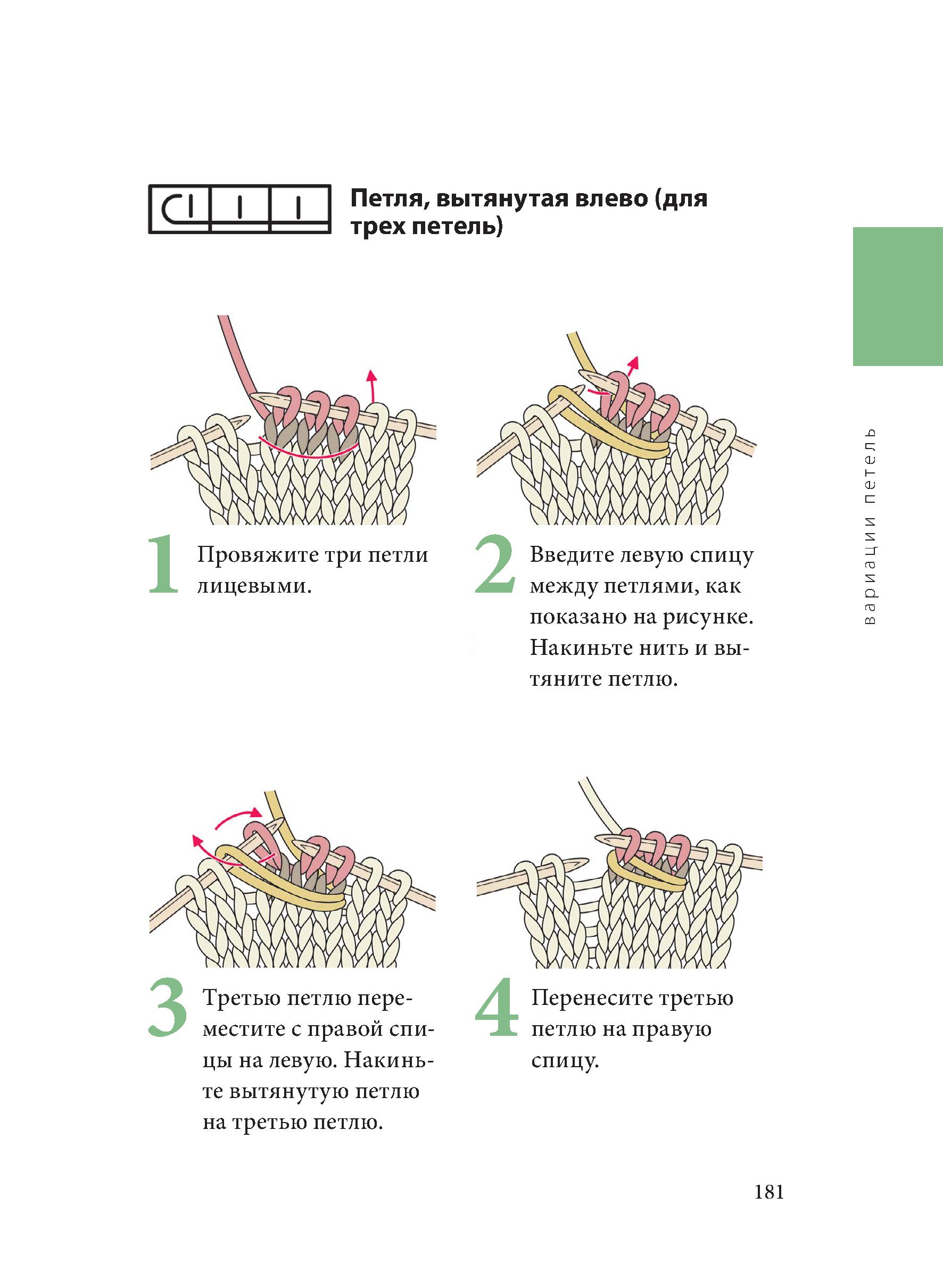 Петля, вытянутая влево (для трех петель)

вариации петель

1 Провяжите три петли лицевыми.

2 Введите левую спицу между петлями, как показано на рисунке. Накиньте нить и вытяните петлю.

3 Третью петлю переместите с правой спицы на левую. Накиньте вытянутую петлю на третью петлю.

4 Перенесите третью петлю на правую спицу.

181