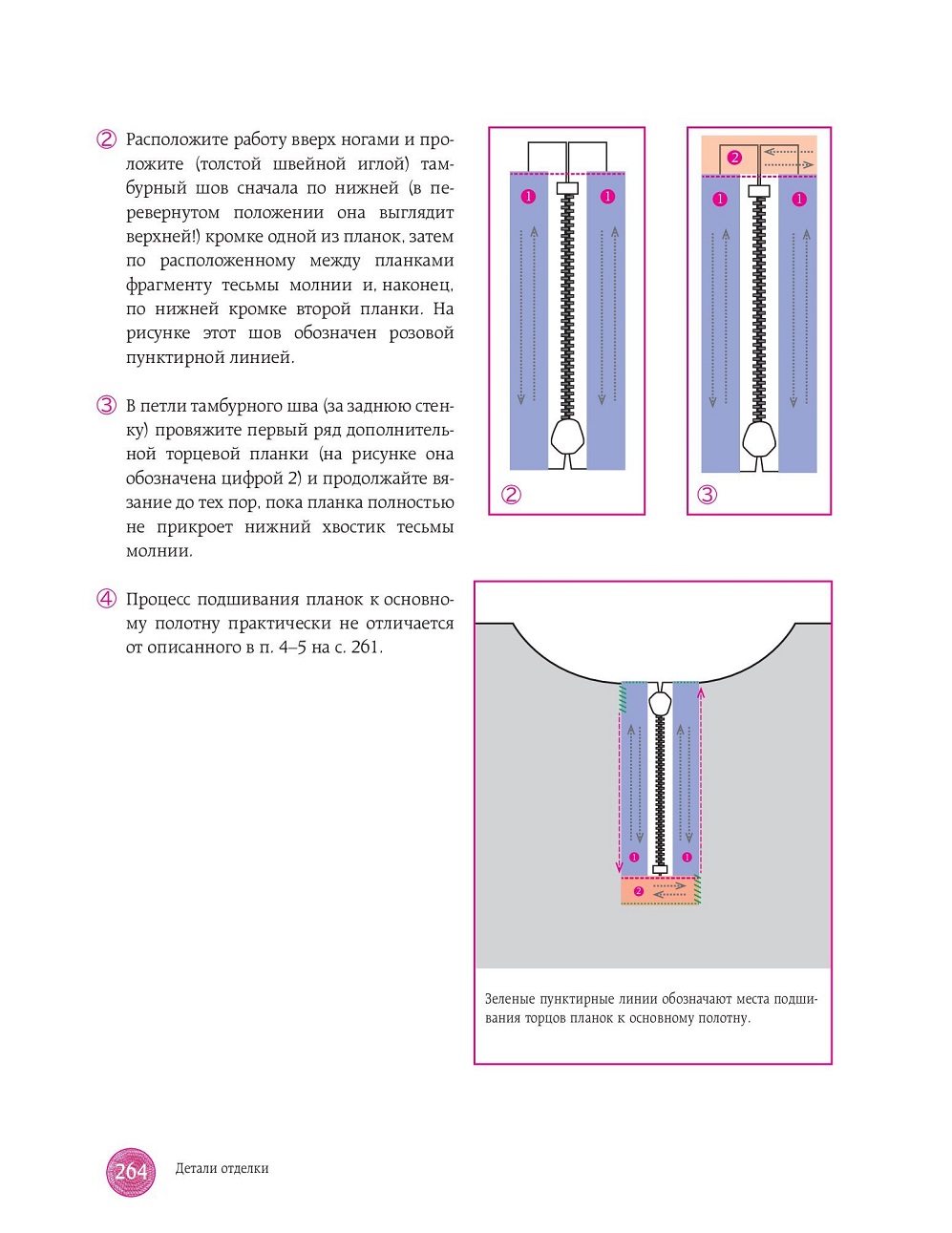 ② Расположите работу вверх ногами и проложите (толстой швейной иглой) тамбурный шов сначала по нижней (в перевернутом положении она выглядит верхней!) кромке одной из планок, затем по расположенному между планками фрагменту тесьмы молнии и, наконец, по нижней кромке второй планки. На рисунке этот шов обозначен розовой пунктирной линией.

③ В петли тамбурного шва (за заднюю стенку) провяжите первый ряд дополнительной торцевой планки (на рисунке она обозначена цифрой 2) и продолжайте вязание до тех пор, пока планка полностью не прикроет нижний хвостик тесьмы молнии.

④ Процесс подшивания планок к основному полотну практически не отличается от описанного в п. 4–5 на с. 261.

1 1
②

2
1 1
③

1 1
2

Зеленые пунктирные линии обозначают места подшивания торцов планок к основному полотну.

264 Детали отделки