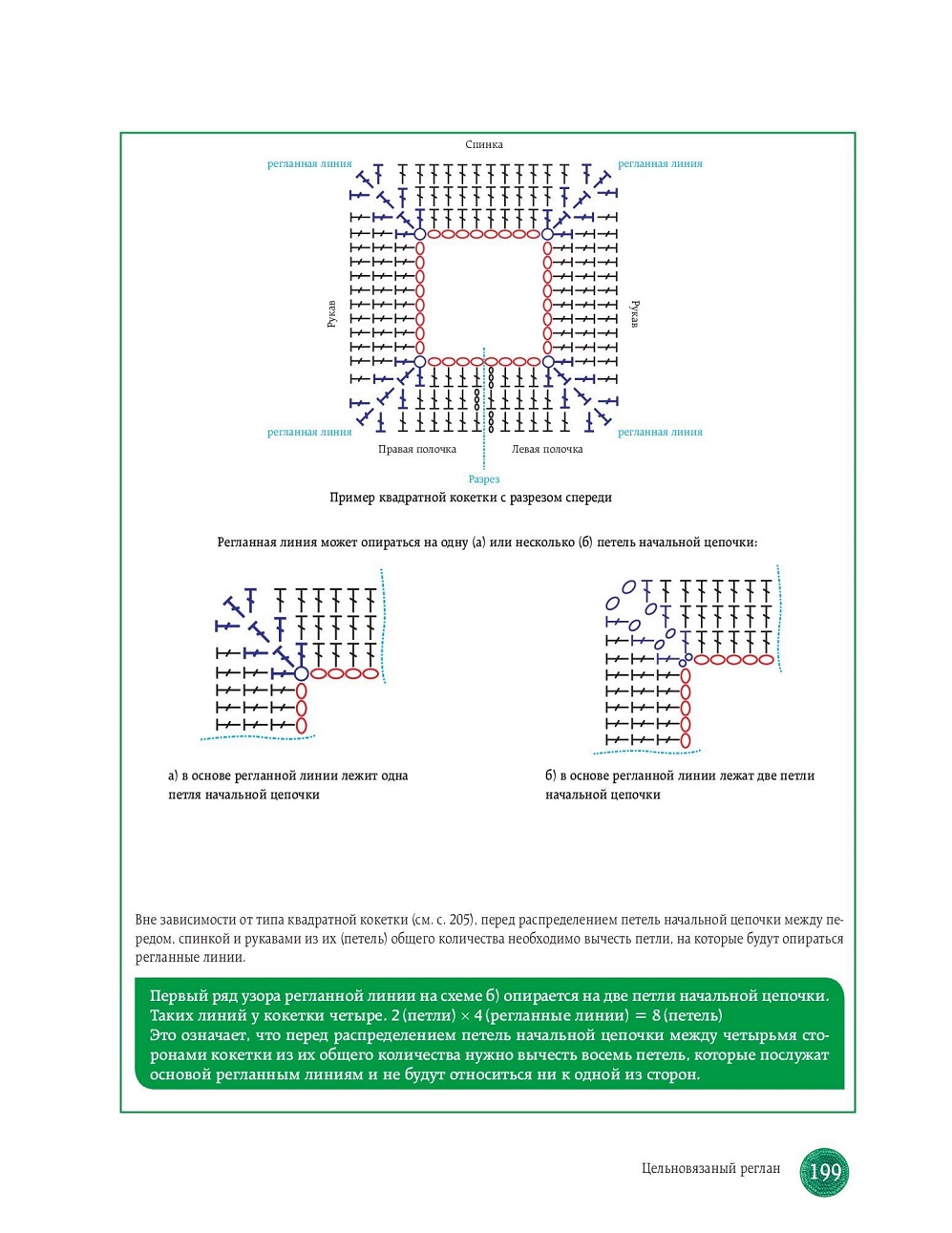 Спинка

регланная линия

регланная линия

Рукав

Рукав

регланная линия

регланная линия

Правая полочка

Левая полочка

Разрез

Пример квадратной кокетки с разрезом спереди

Регланная линия может опираться на одну (а) или несколько (б) петель начальной цепочки:

а) в основе регланной линии лежит одна петля начальной цепочки

б) в основе регланной линии лежат две петли начальной цепочки

Вне зависимости от типа квадратной кокетки (см. с. 205), перед распределением петель начальной цепочки между передом, спинкой и рукавами из их (петель) общего количества необходимо вычесть петли, на которые будут опираться регланные линии.

Первый ряд узора регланной линии на схеме б) опирается на две петли начальной цепочки. Таких линий у кокетки четыре. 2 (петли) × 4 (регланные линии) = 8 (петель)
Это означает, что перед распределением петель начальной цепочки между четырьмя сторонами кокетки из их общего количества нужно вычесть восемь петель, которые послужат основой регланным линиям и не будут относиться ни к одной из сторон.

Цельновязаный реглан

199