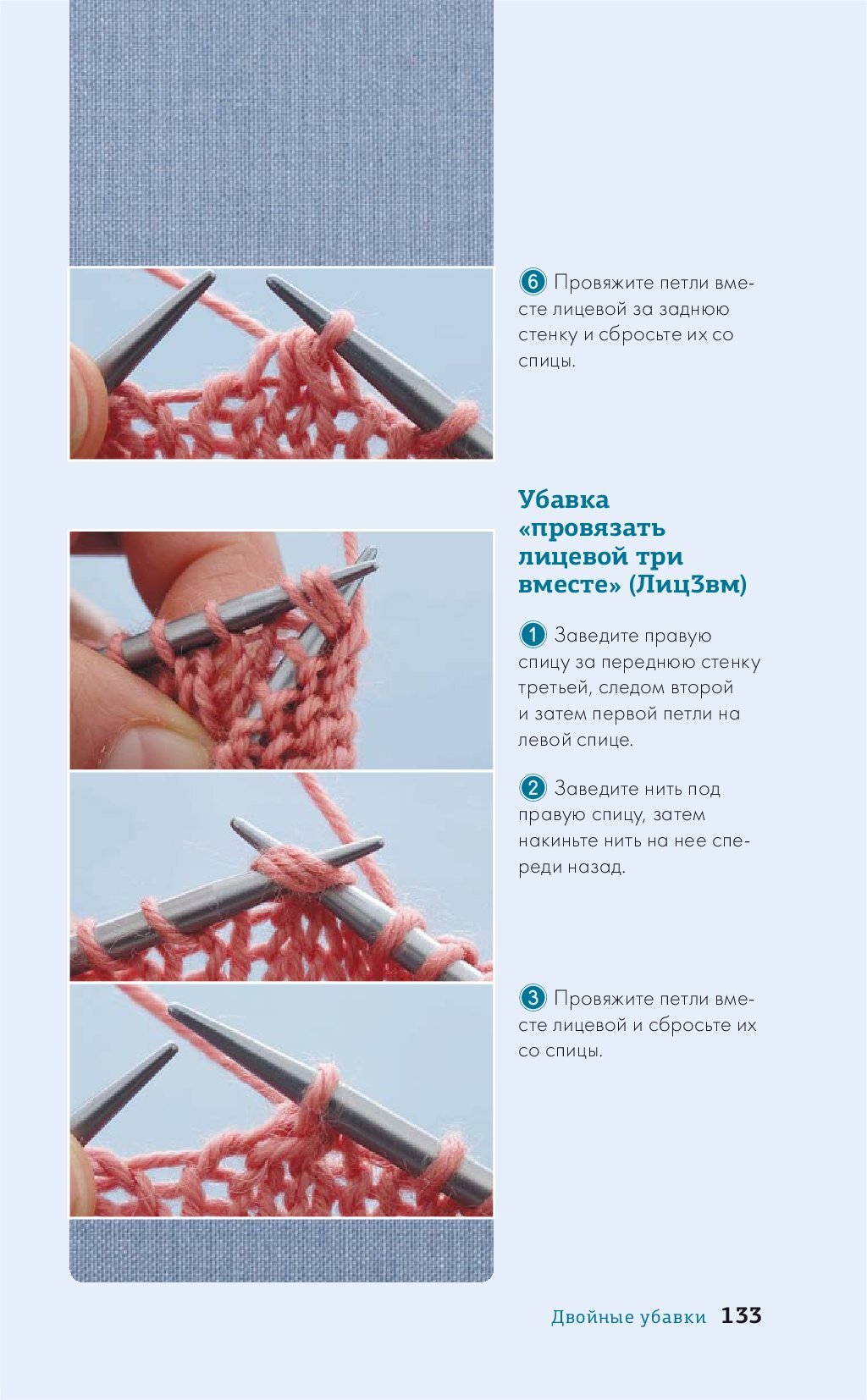 6 Провяжите петли вместе лицевой за заднюю стенку и сбросьте их со спицы.

Убавка «провязать лицевой три вместе» (Лиц3вм)

1 Заведите правую спицу за переднюю стенку третьей, следом второй и затем первой петли на левой спице.

2 Заведите нить под правую спицу, затем накиньте нить на нее спереди назад.

3 Провяжите петли вместе лицевой и сбросьте их со спицы.

Двойные убавки 133