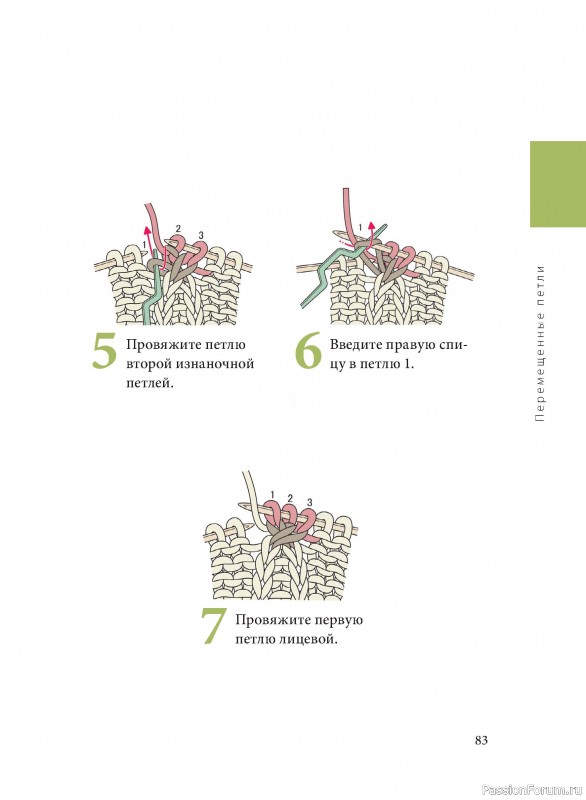 1 2 3

5 Провяжите петлю второй изнаночной петлей.

1

6 Введите правую спицу в петлю 1.

Перемещенные петли

1 2 3

7 Провяжите первую петлю лицевой.

83

PassionForum.ru