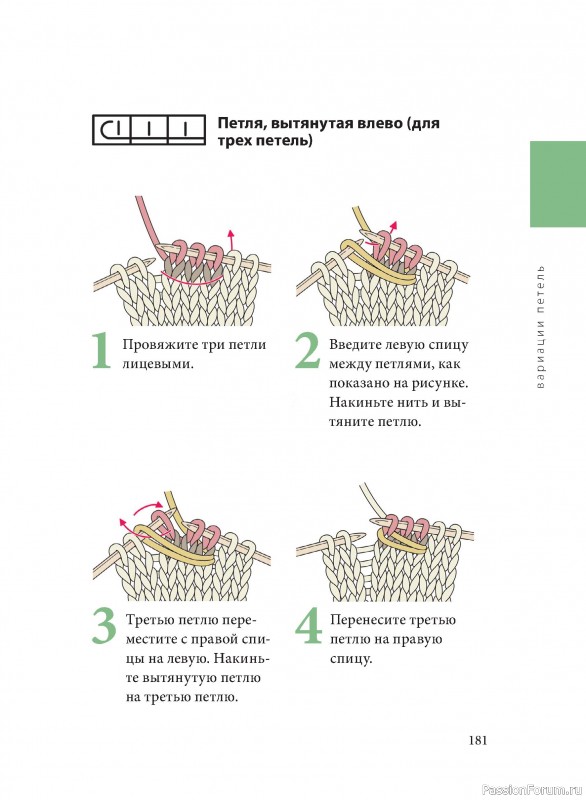 Петля, вытянутая влево (для трех петель)

вариации петель

1 Провяжите три петли лицевыми.

2 Введите левую спицу между петлями, как показано на рисунке. Накиньте нить и вытяните петлю.

3 Третью петлю переместите с правой спицы на левую. Накиньте вытянутую петлю на третью петлю.

4 Перенесите третью петлю на правую спицу.

181

PassionForum.ru