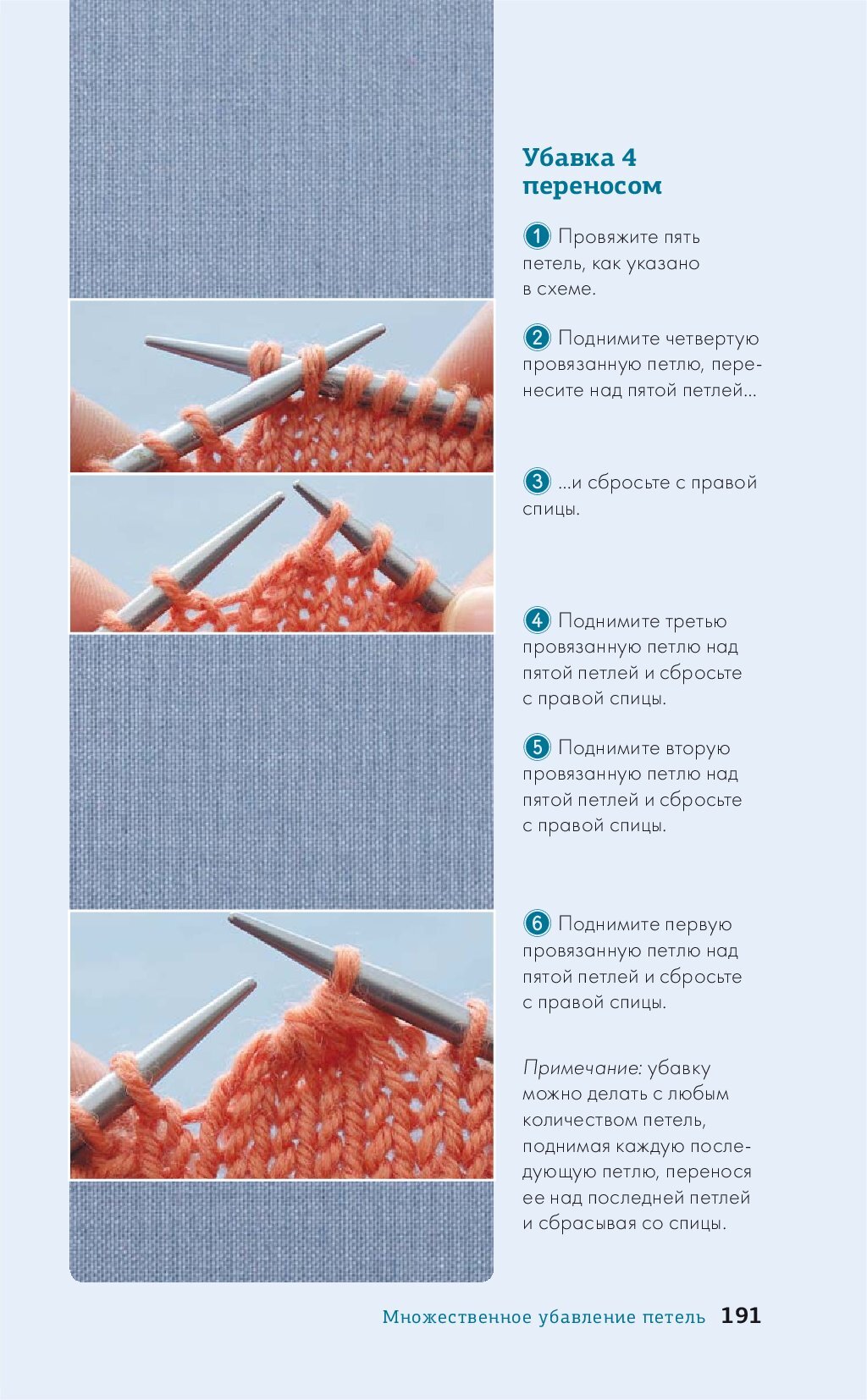 Убавка 4 переносом

1 Провяжите пять петель, как указано в схеме.

2 Поднимите четвертую провязанную петлю, перенесите над пятой петлей...

3 ...и сбросьте с правой спицы.

4 Поднимите третью провязанную петлю над пятой петлей и сбросьте с правой спицы.

5 Поднимите вторую провязанную петлю над пятой петлей и сбросьте с правой спицы.

6 Поднимите первую провязанную петлю над пятой петлей и сбросьте с правой спицы.

Примечание: убавку можно делать с любым количеством петель, поднимая каждую последующую петлю, перенося ее над последней петлей и сбрасывая со спицы.

Множественное убавление петель 191