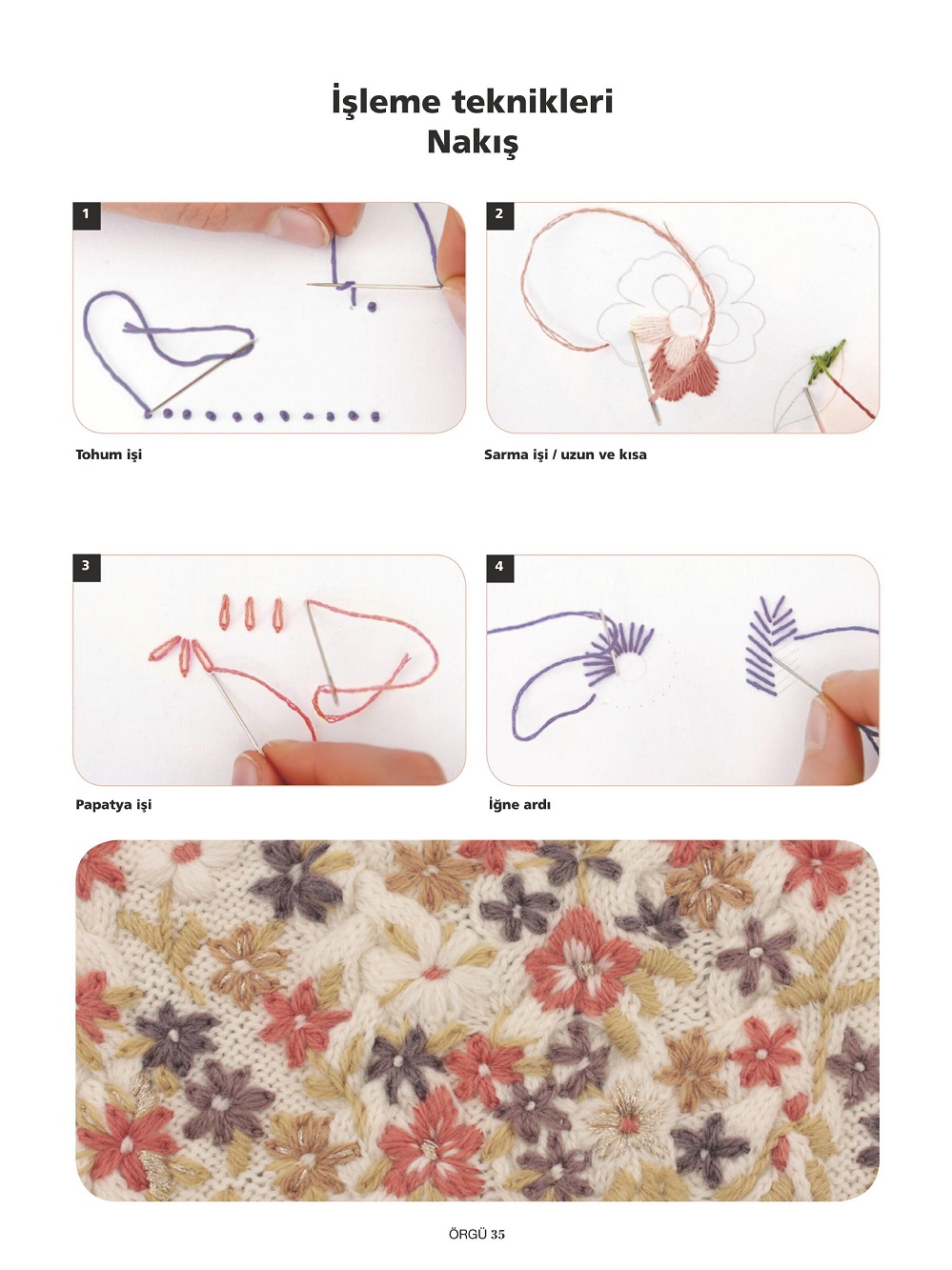 İşleme teknikleri
Nakış

1

Tohum işi

2

Sarma işi / uzun ve kısa

3

Papatya işi

4

İğne ardı

ÖRGÜ 35